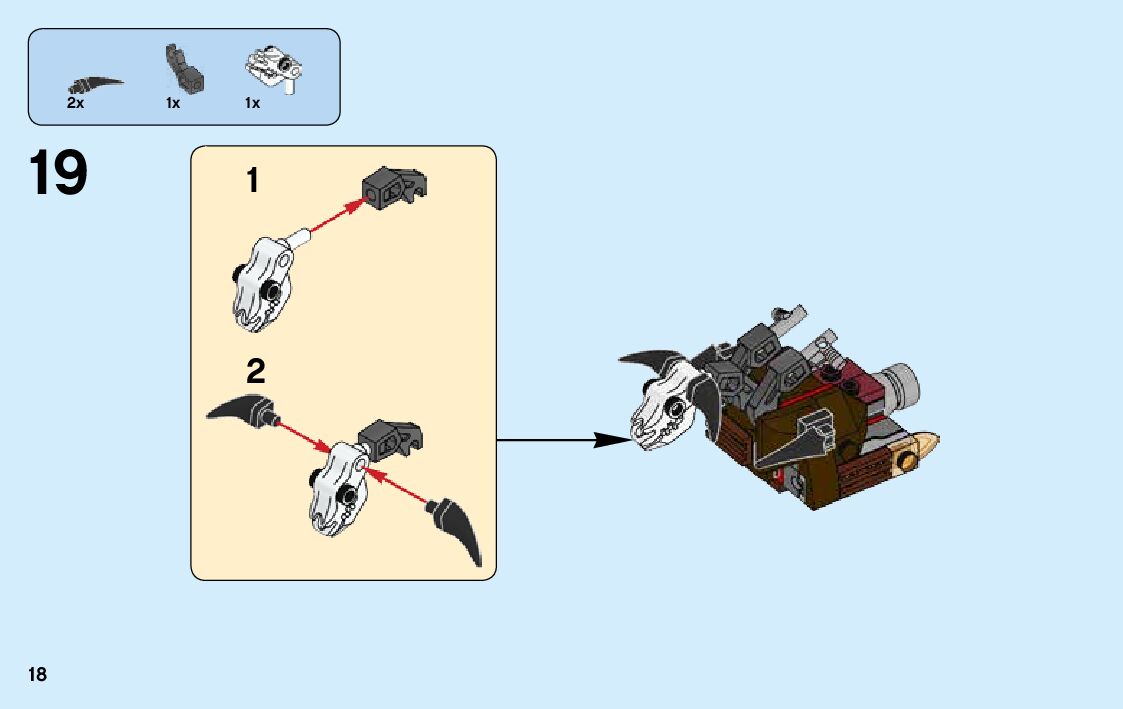 2x 1x 1x

19

1

2

18