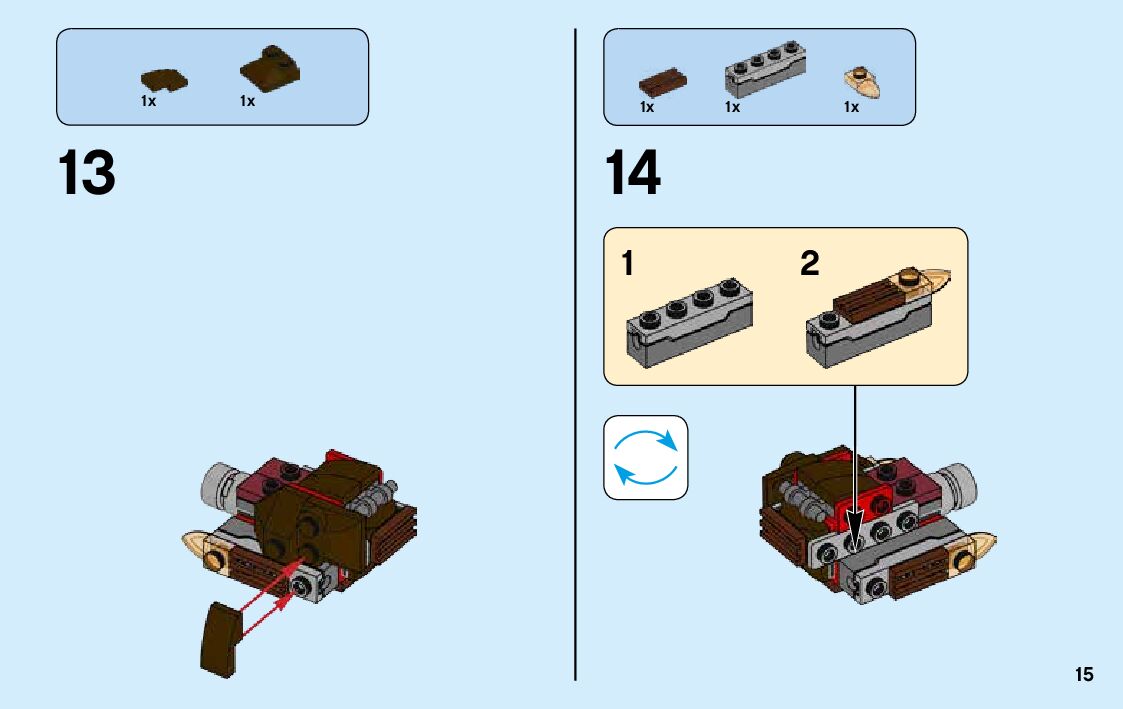 1x 1x

13

1x 1x 1x

14

1

2

15