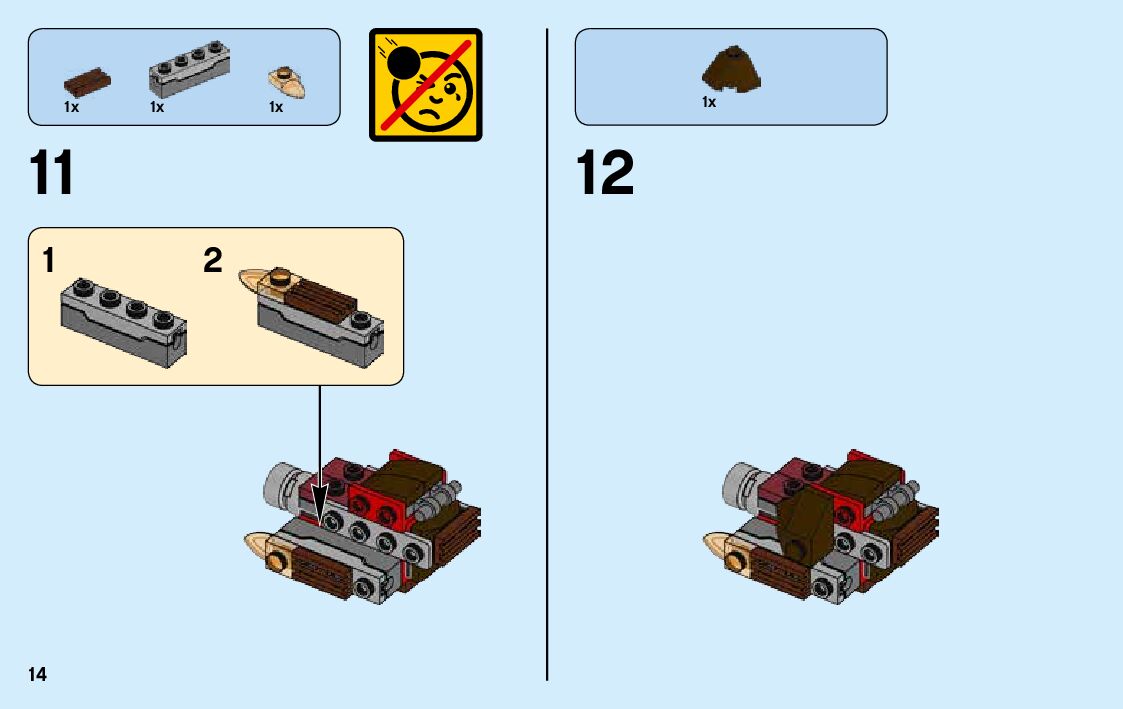 1x 1x 1x

11

1

2

1x

12

14