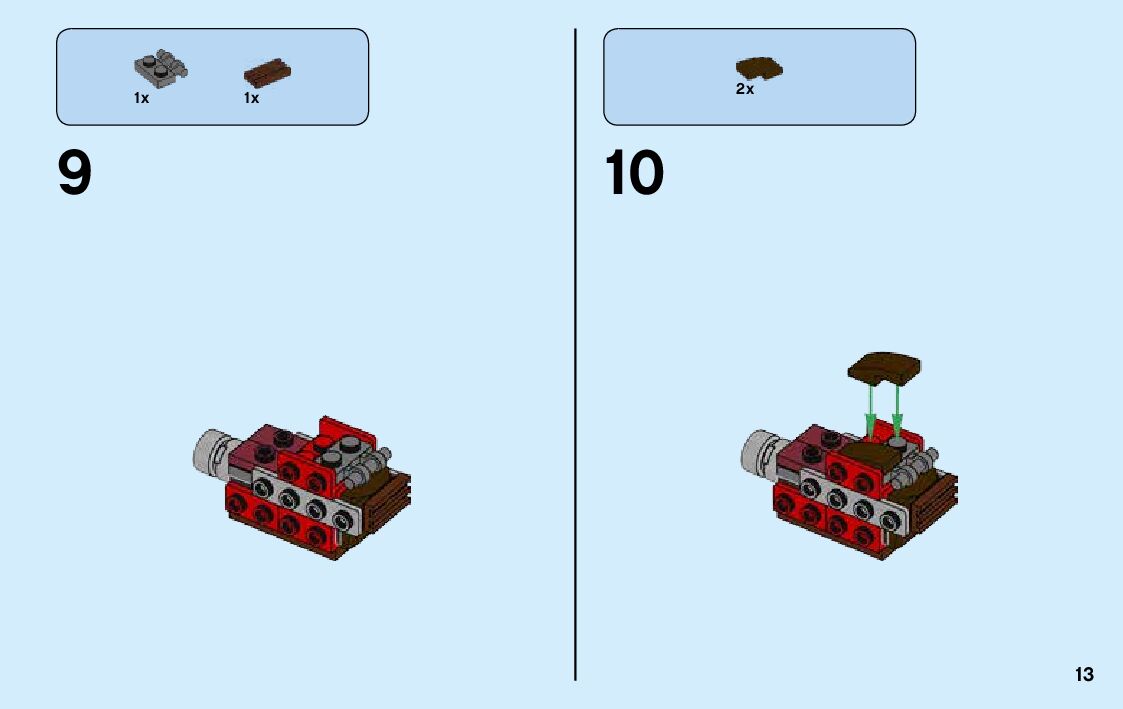 1x
1x

9

2x

10

13