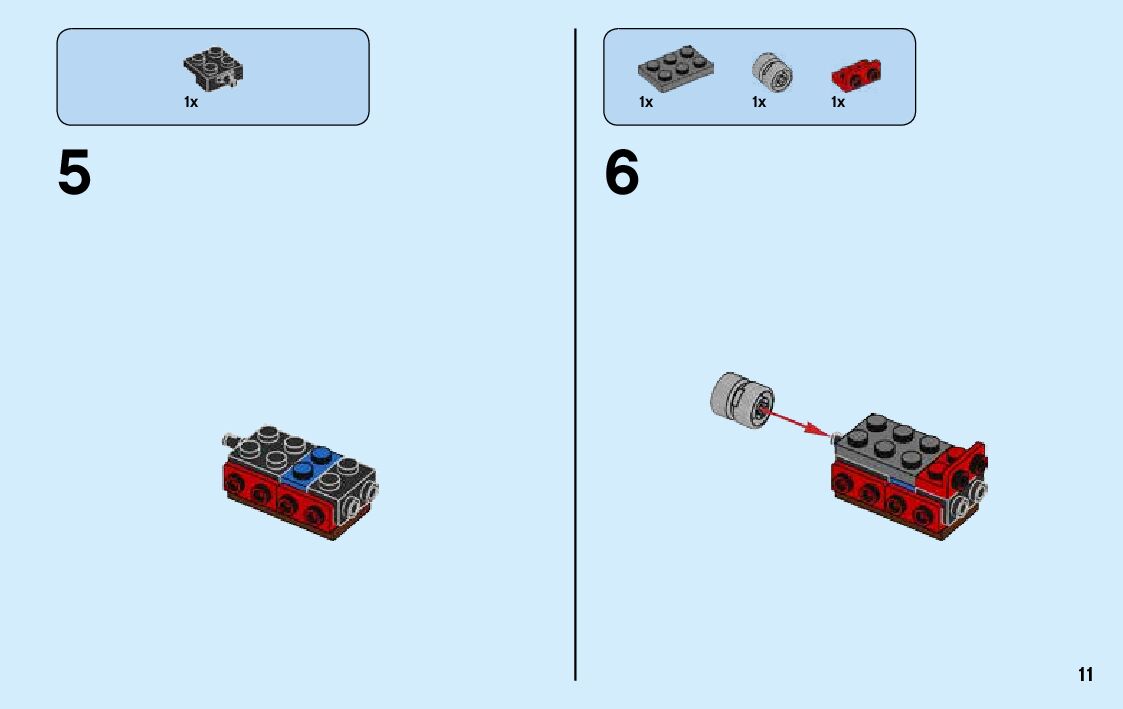 1x

5

1x 1x 1x

6

11