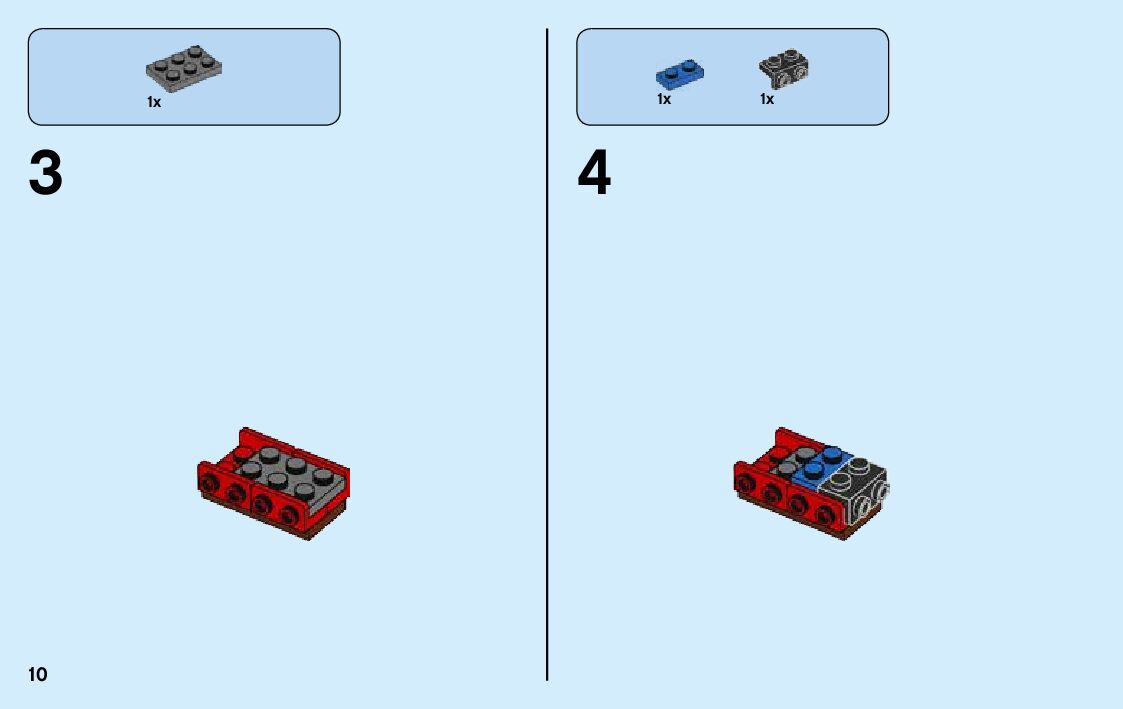 1x

3

1x 1x

4

10