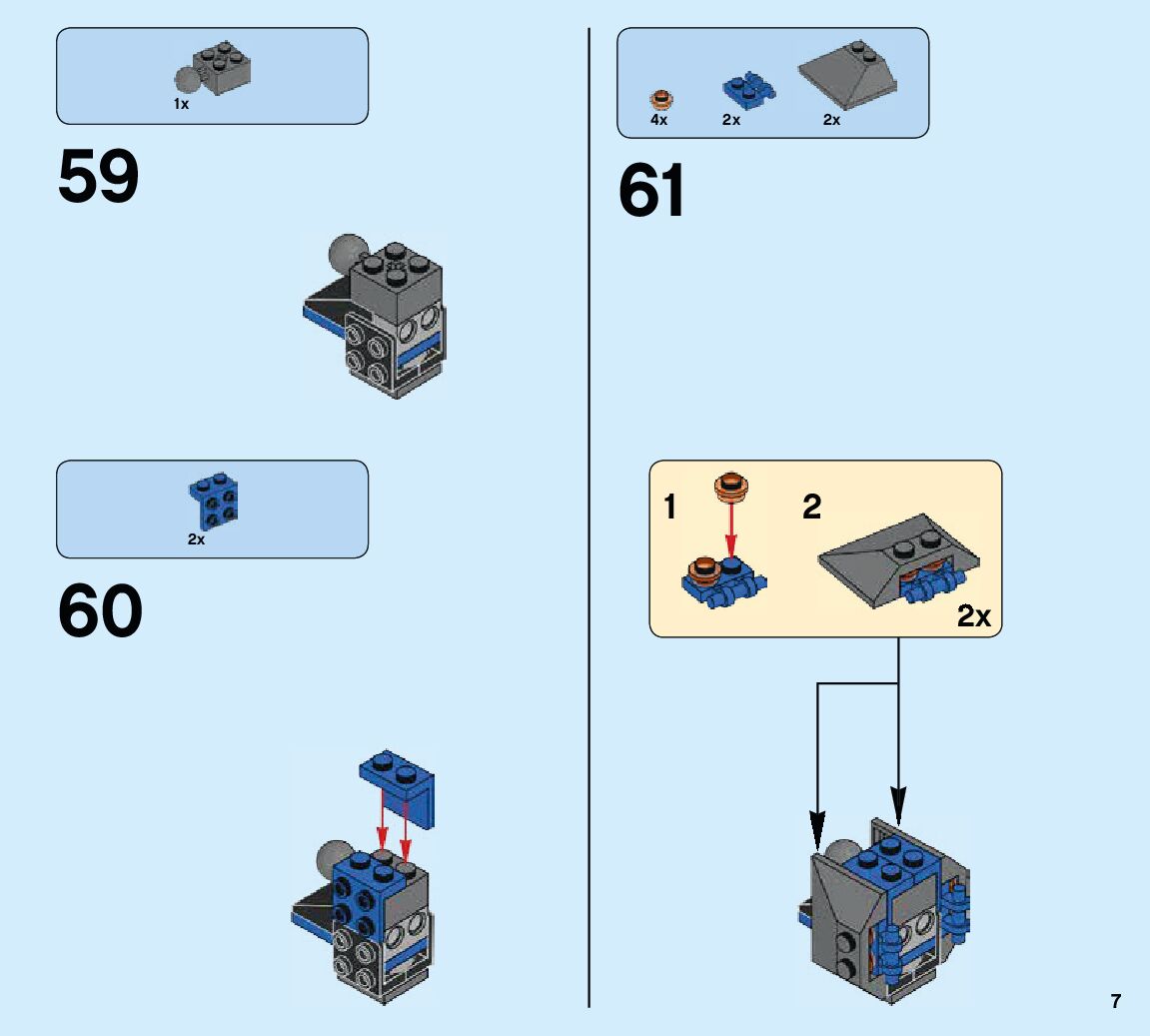 1x

59

2x

60

4x 2x 2x

61

1

2

2x

7