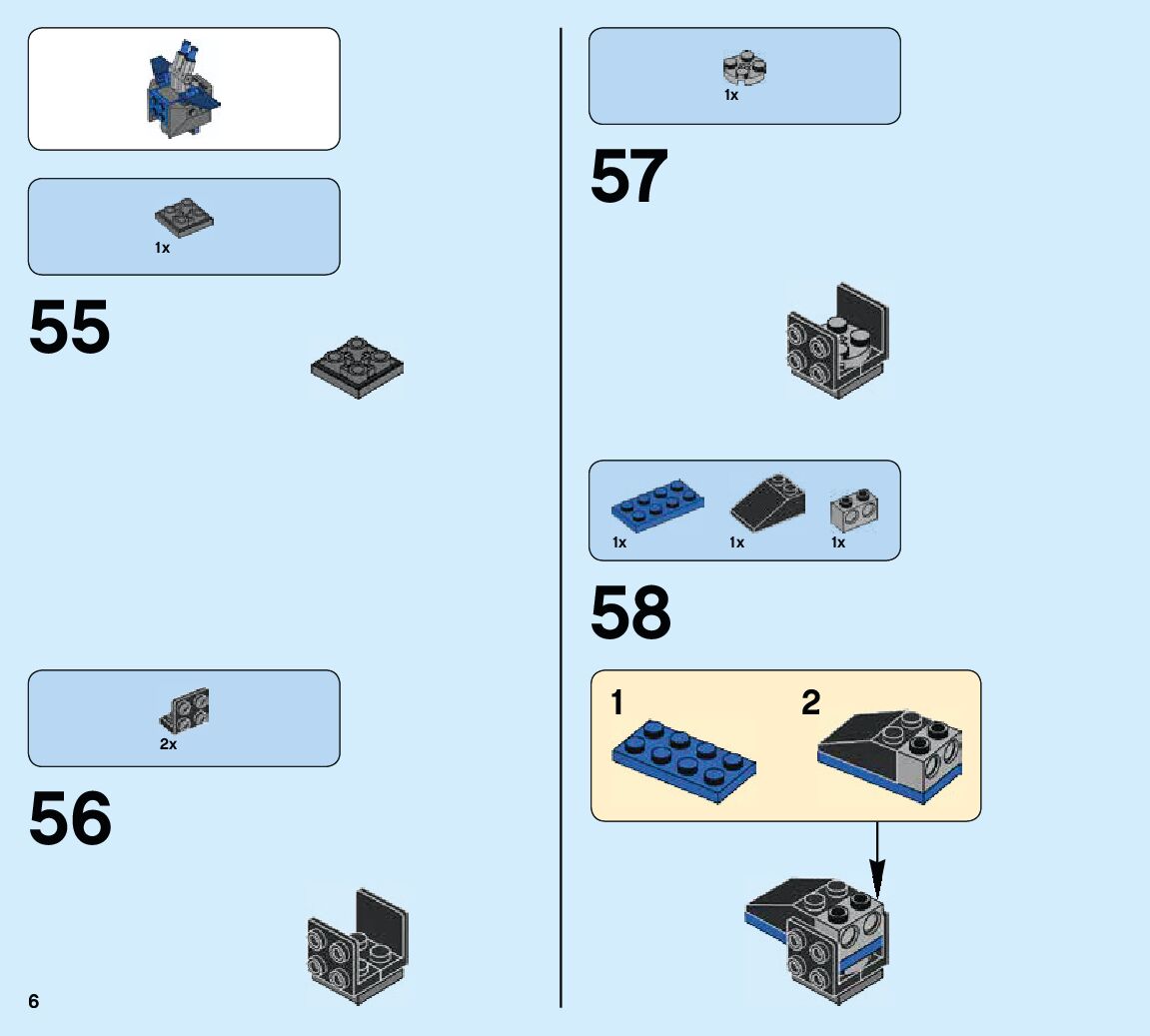 1x

55

2x

56

6

1x

57

1x
1x
1x

58

1
2