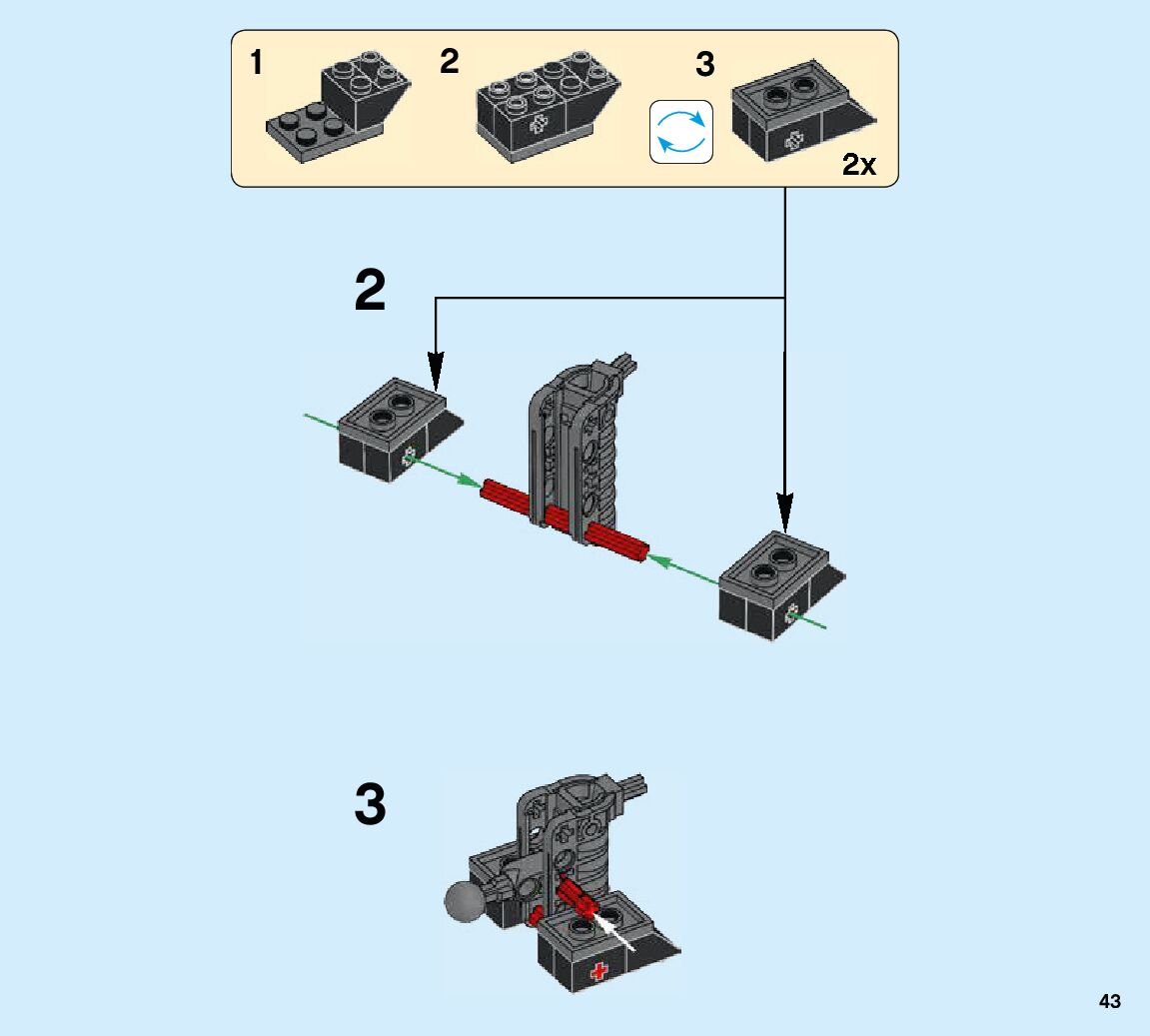 1
2
3
2x

2

3

43