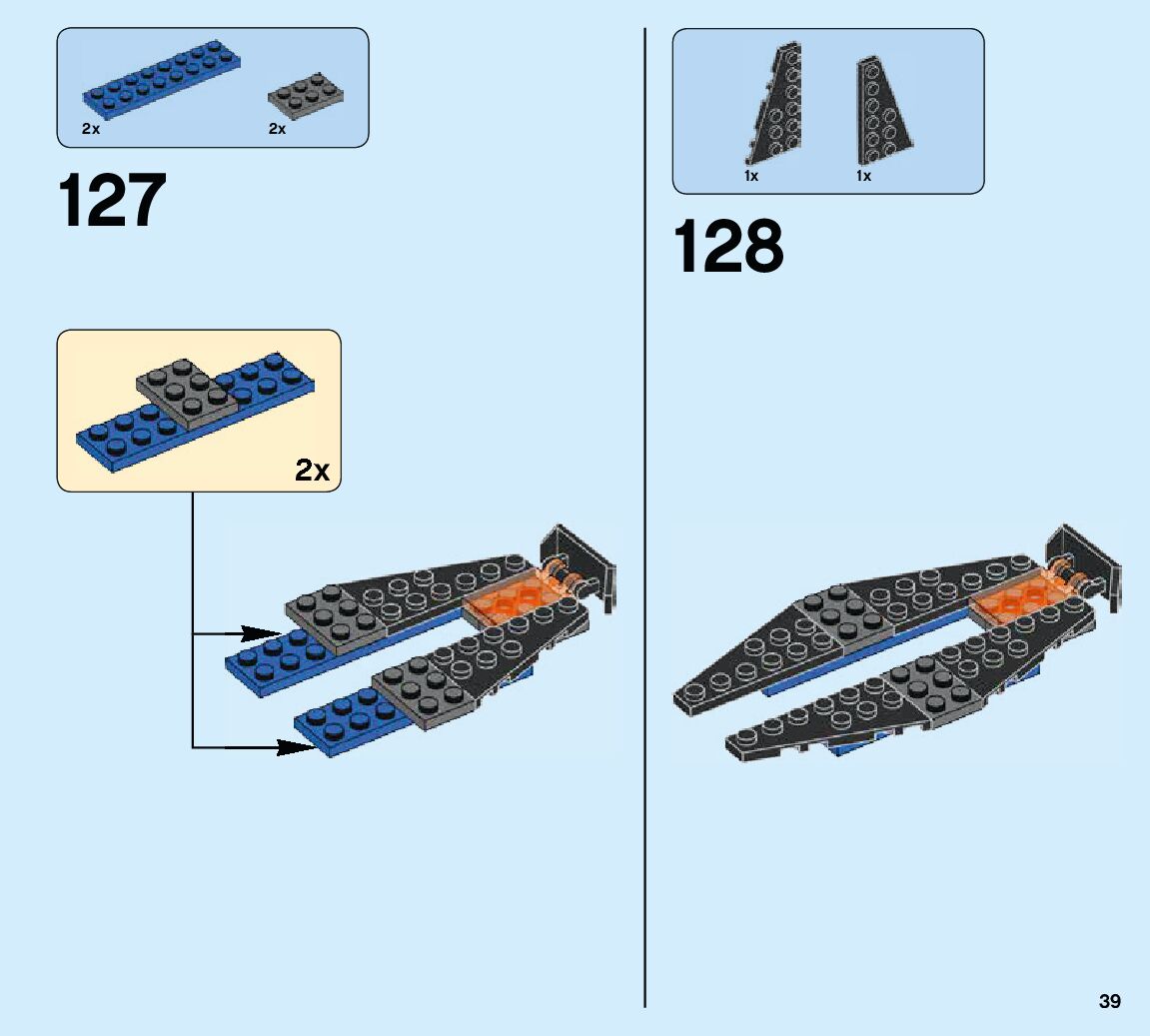 2x
2x

127

2x

1x
1x

128

39