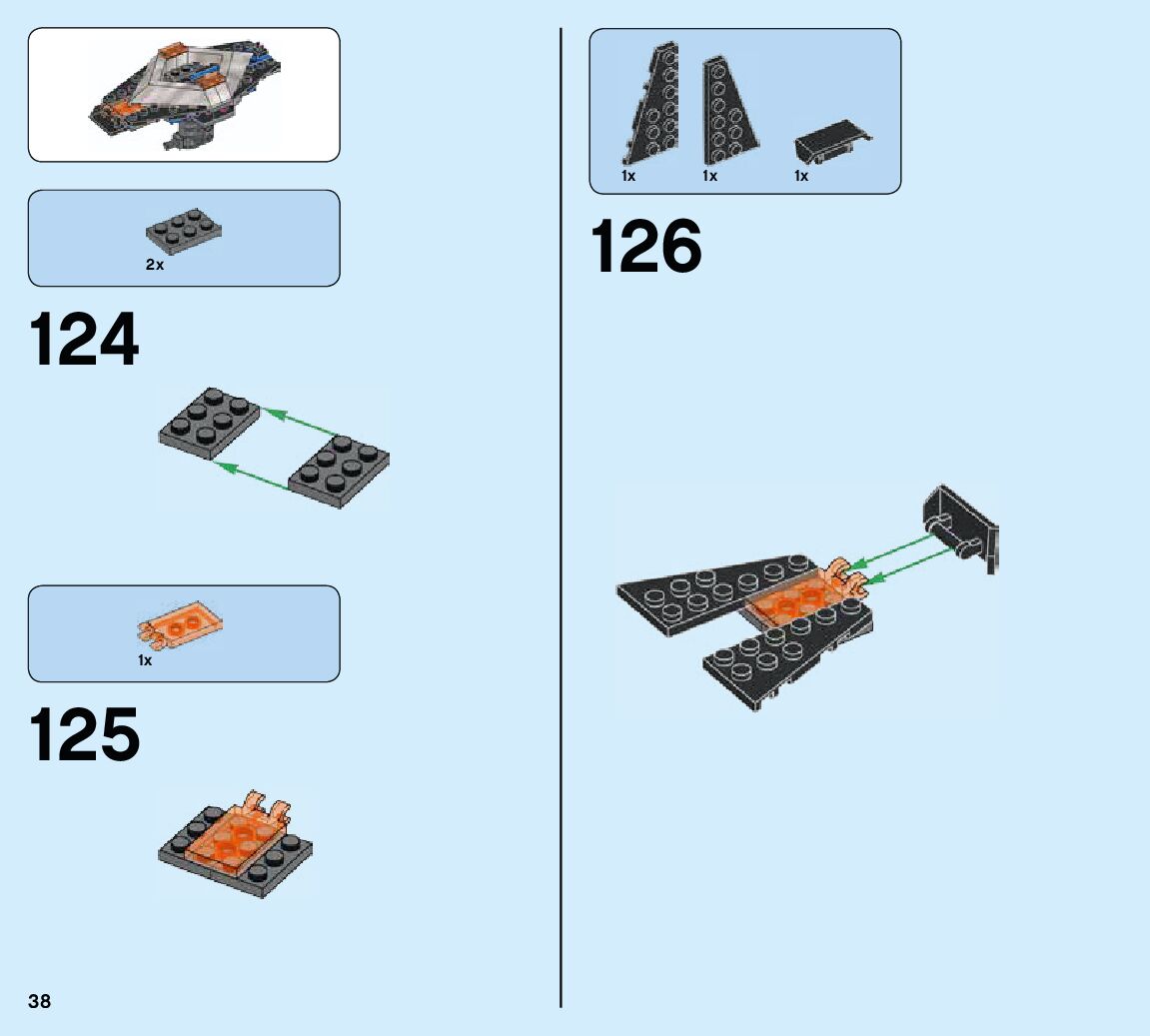 2x

124

1x

125

38

1x 1x 1x

126