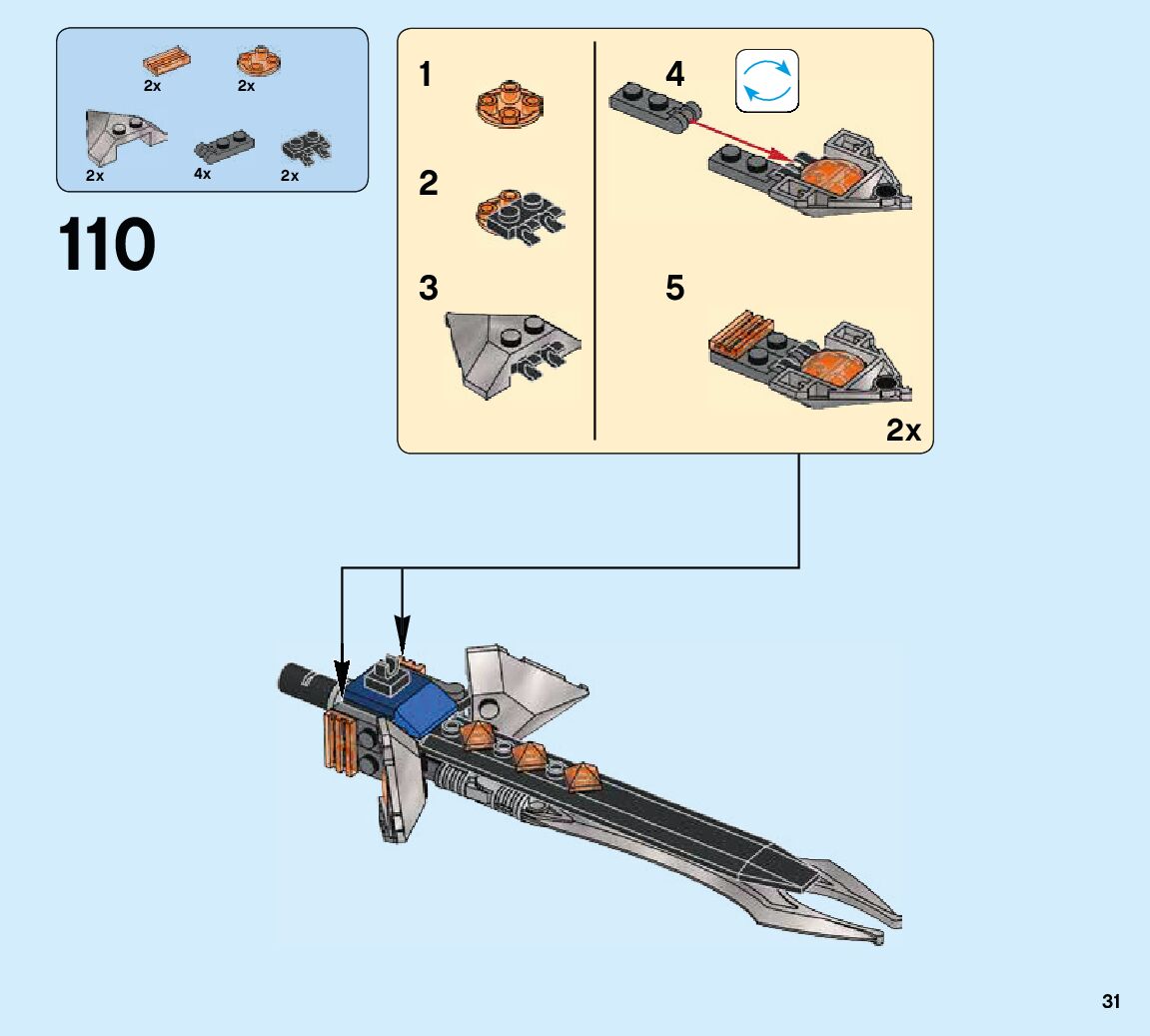 2x
2x
2x
4x
2x

110

1
2
3
4
5
2x

31