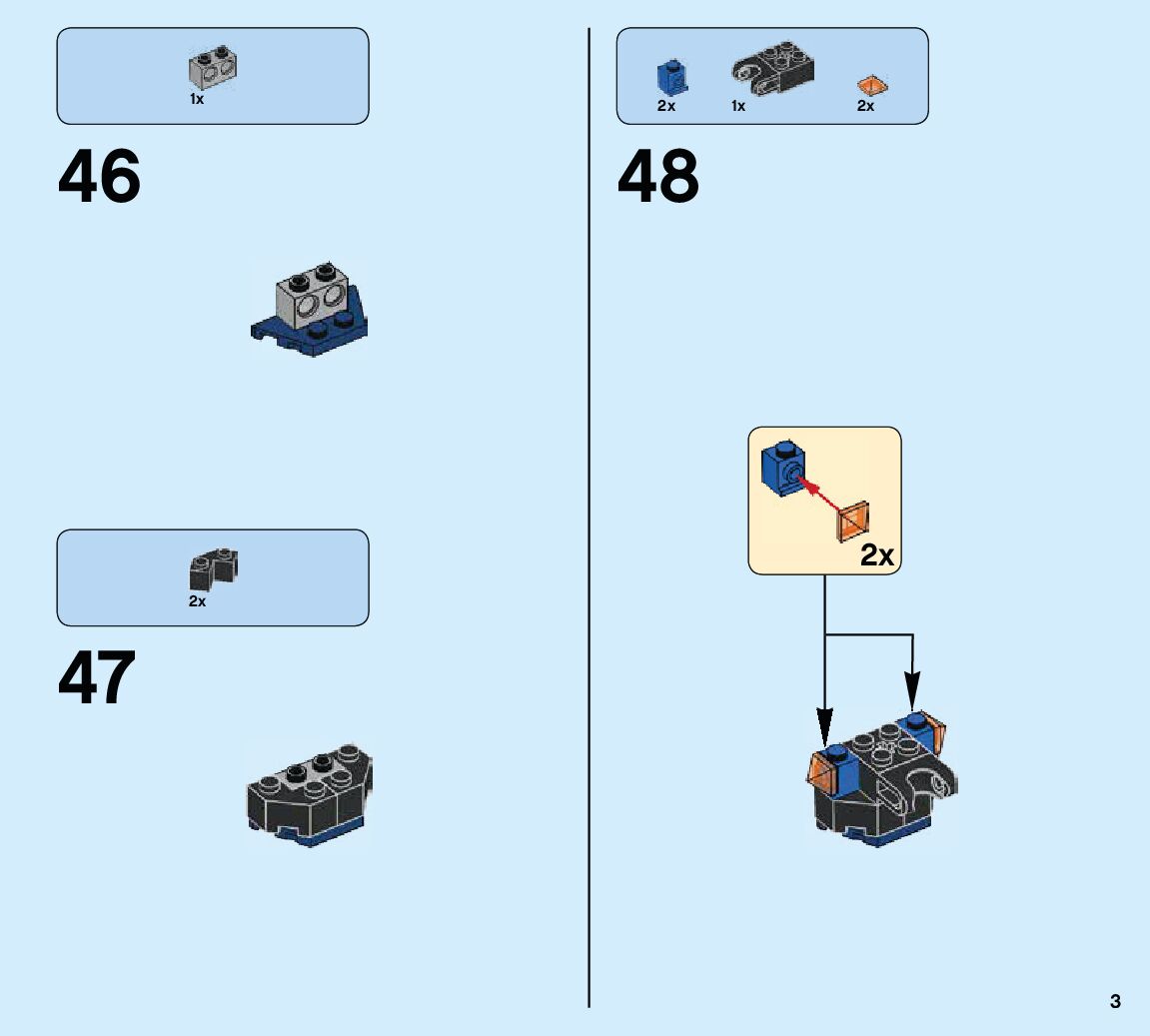 1x

46

2x

47

2x 1x 2x

48

2x

3