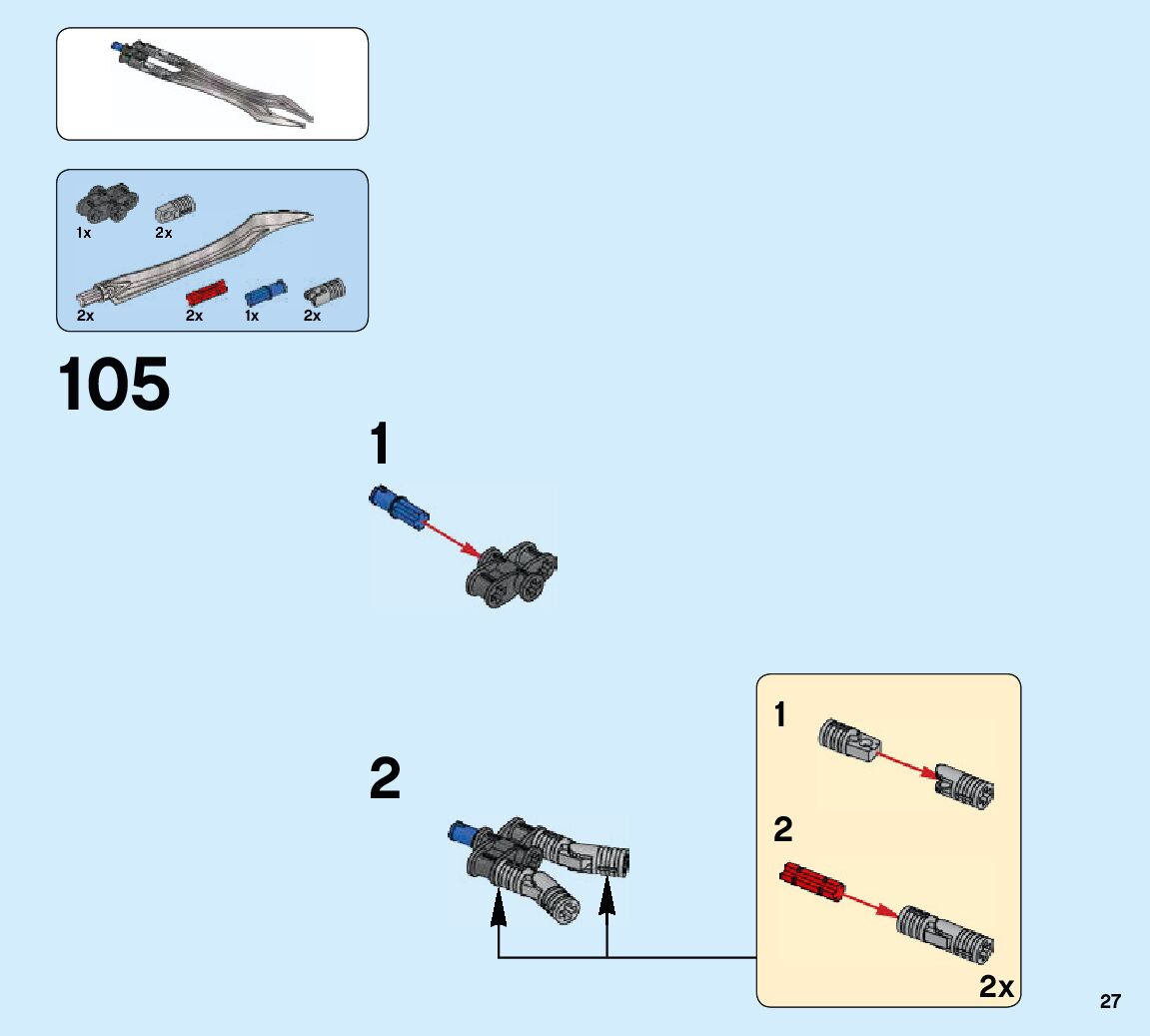 1x
2x
2x
2x
1x
2x

105

1

2

1

2

2x

27