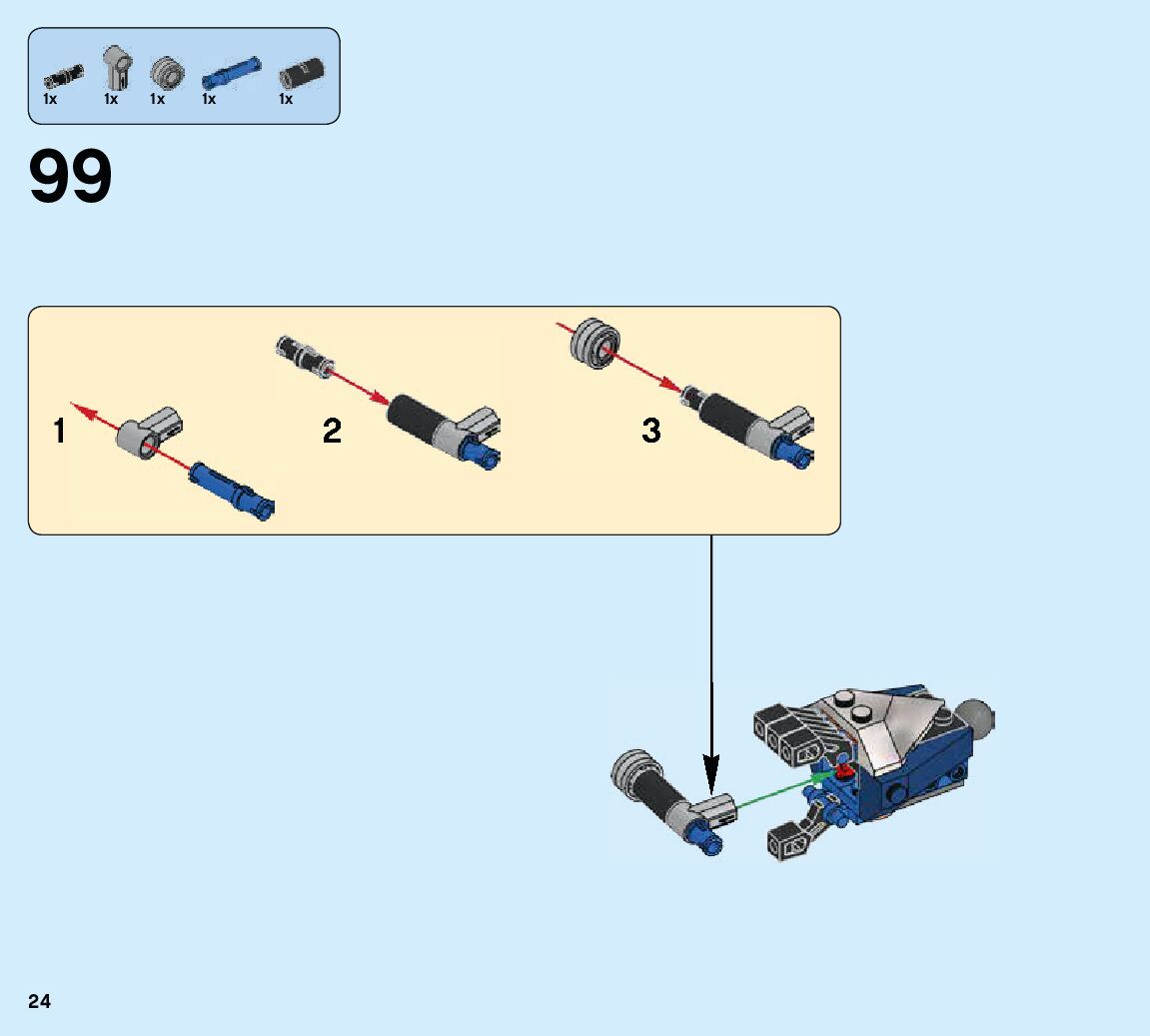 1x 1x 1x 1x 1x

99

1

2

3

24