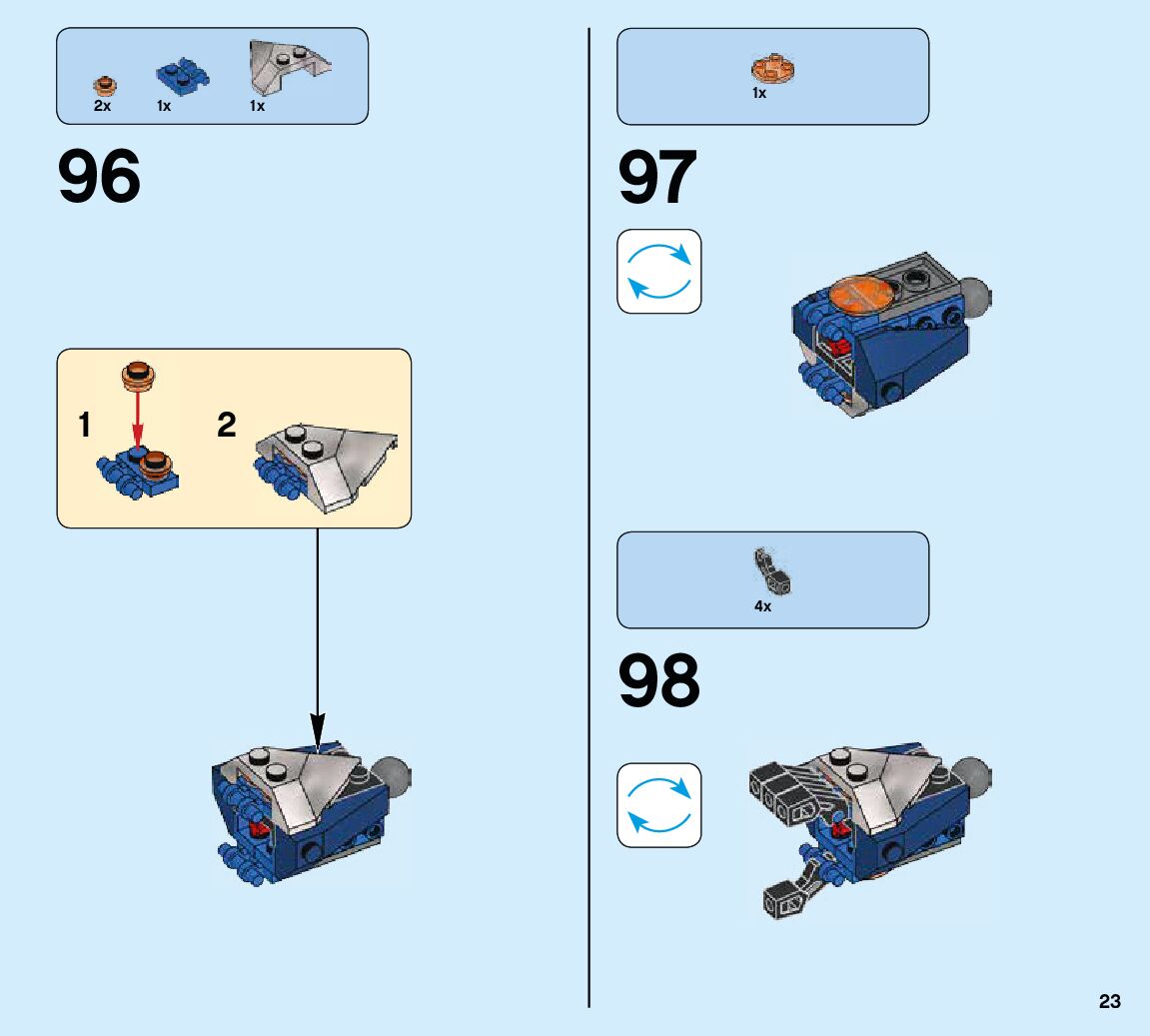 2x 1x 1x

96

1

2

1x

97

4x

98

23