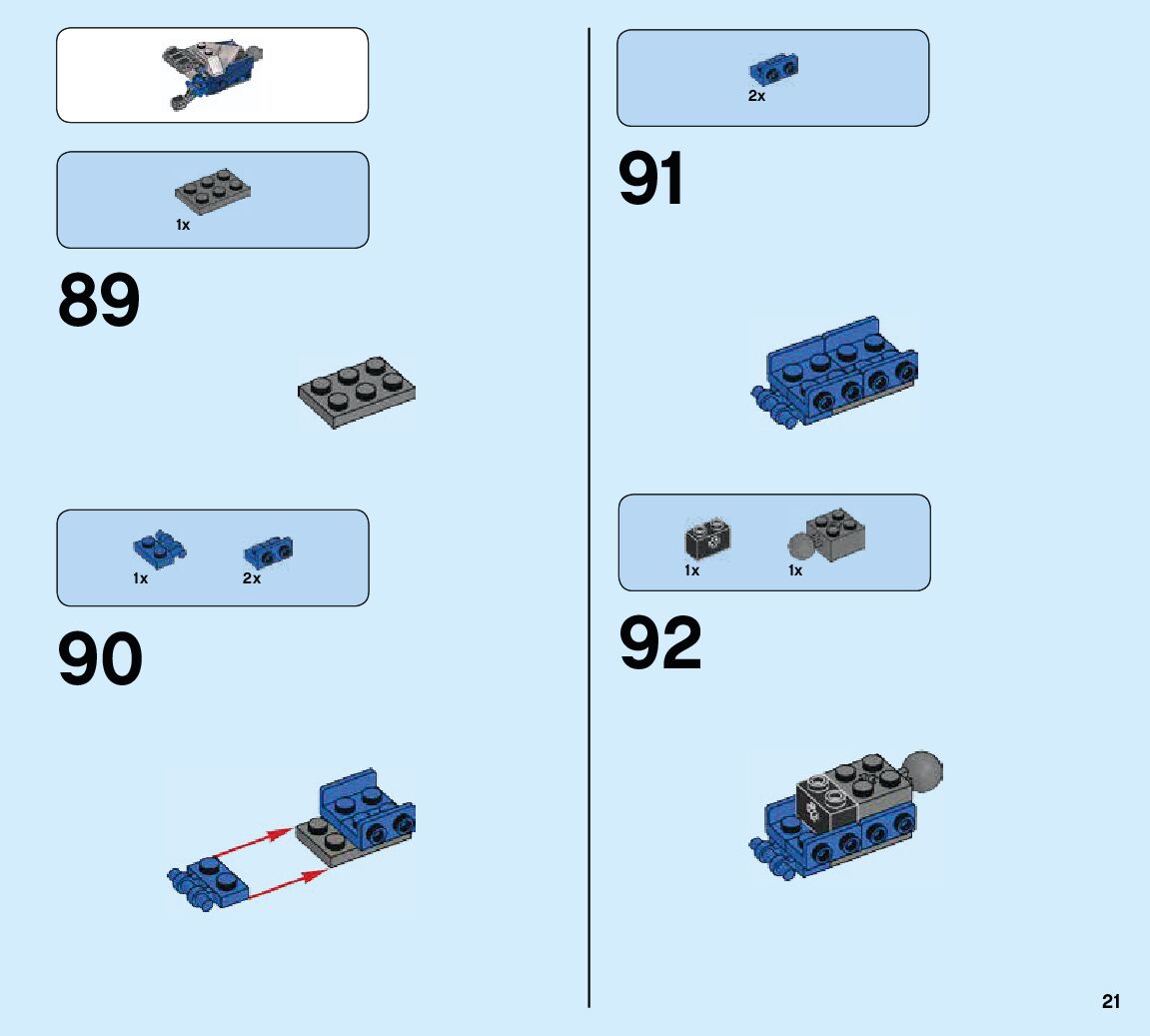 1x

89

1x 2x

90

2x

91

1x 1x

92

21