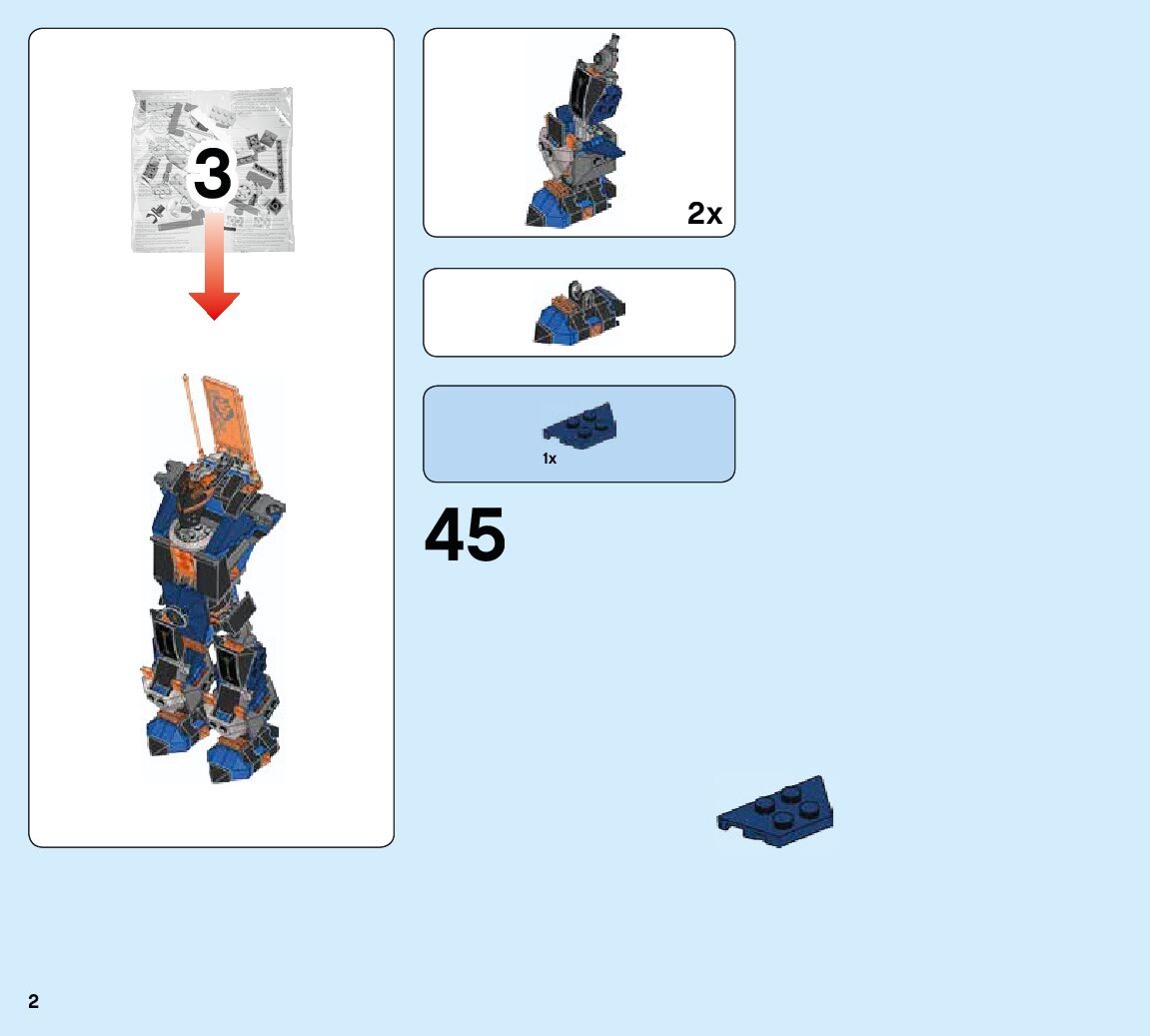 3

2x

1x

45

2