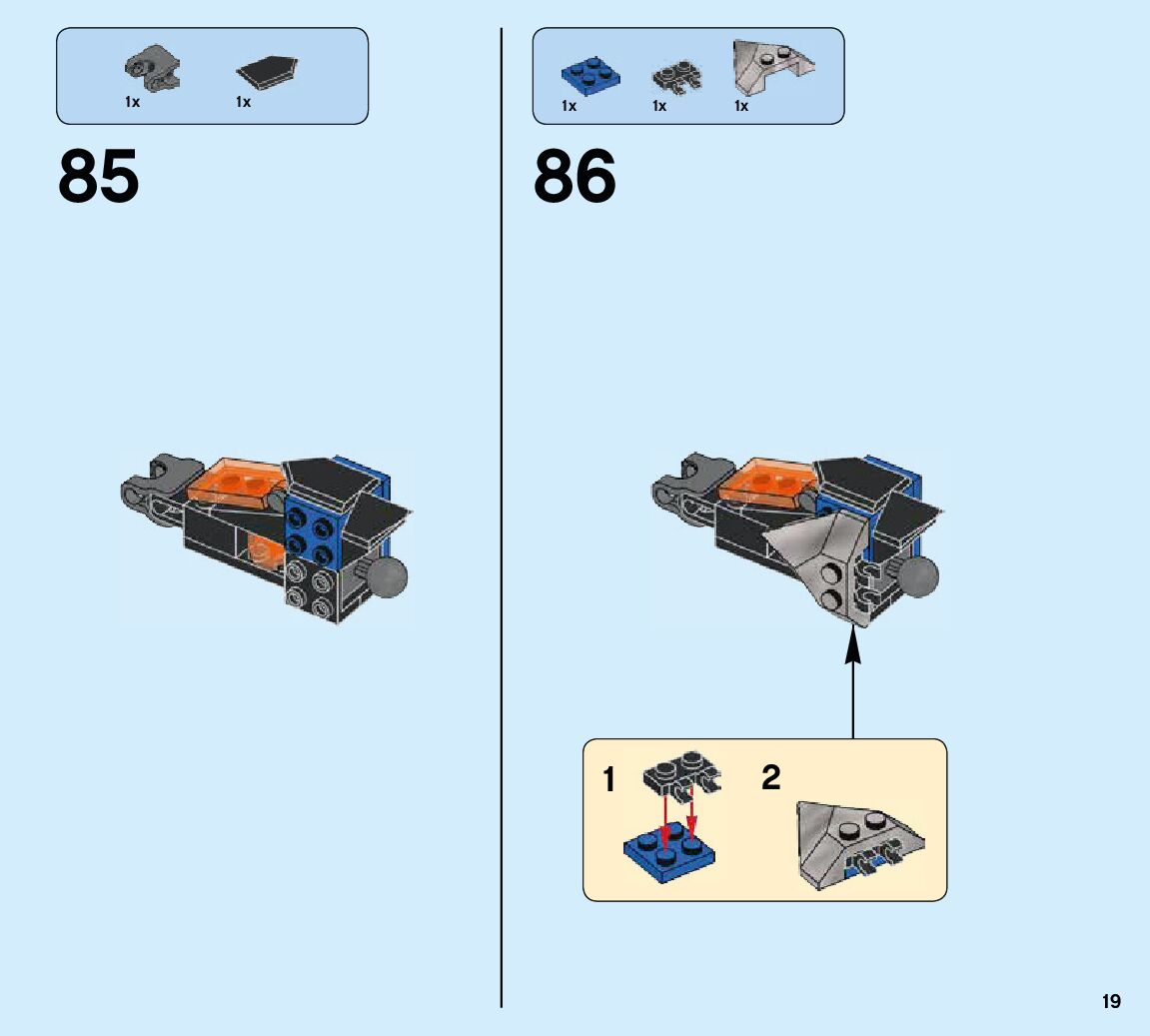 1x 1x

85

1x 1x 1x

86

1

2

19