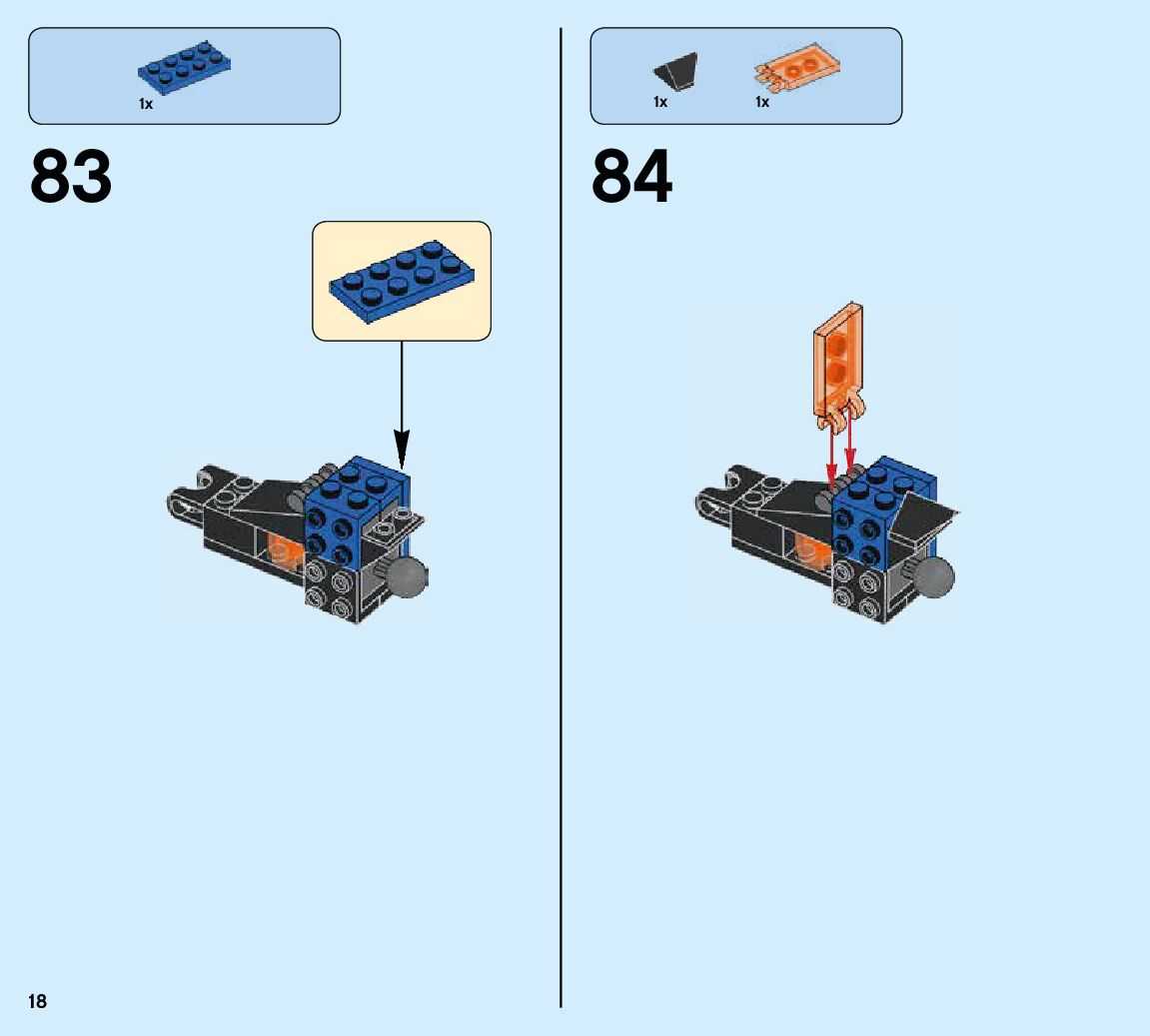 1x

83

1x 1x

84

18