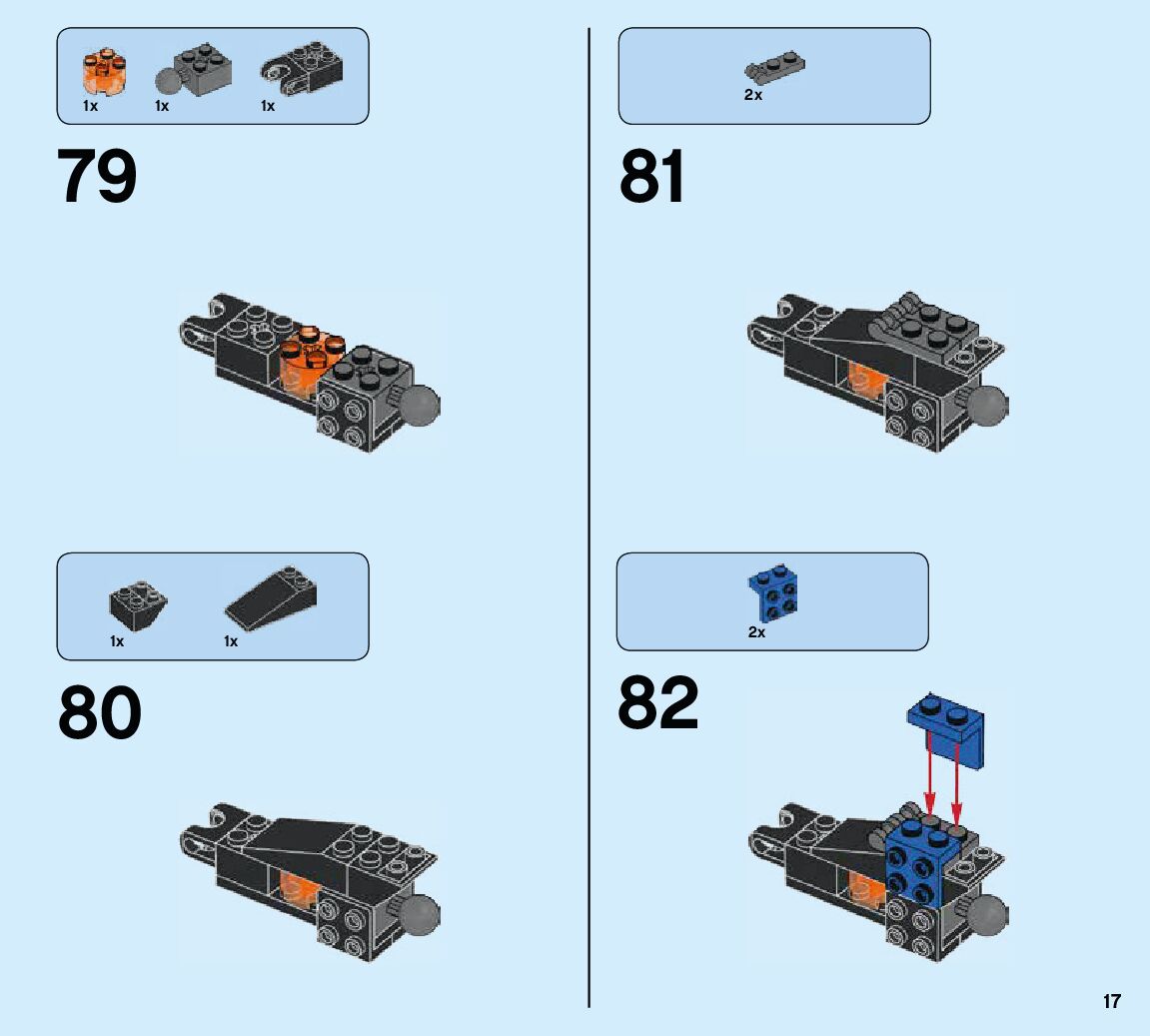 1x 1x 1x

79

1x 1x

80

2x

81

2x

82

17