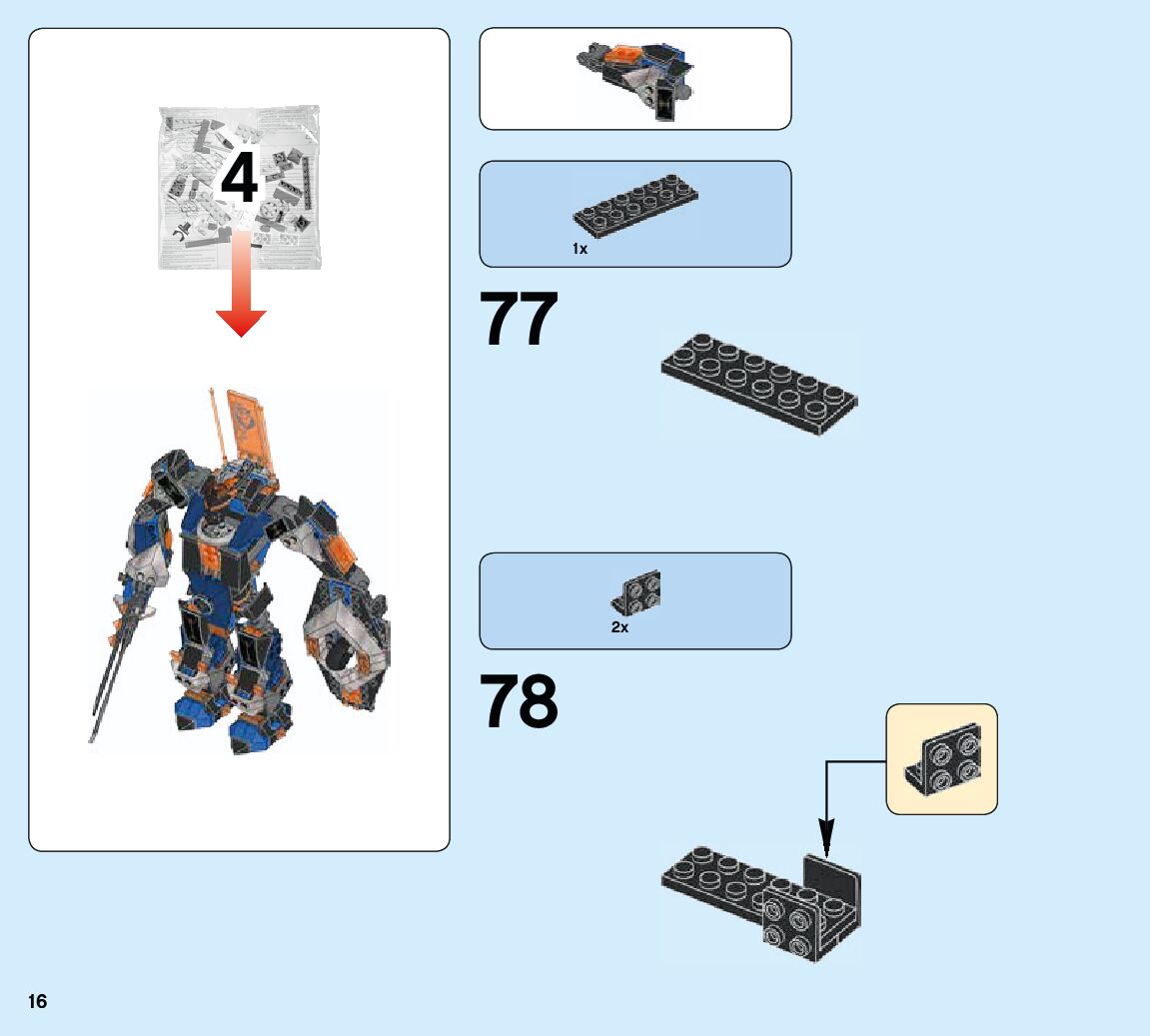 4

1x

77

2x

78

16