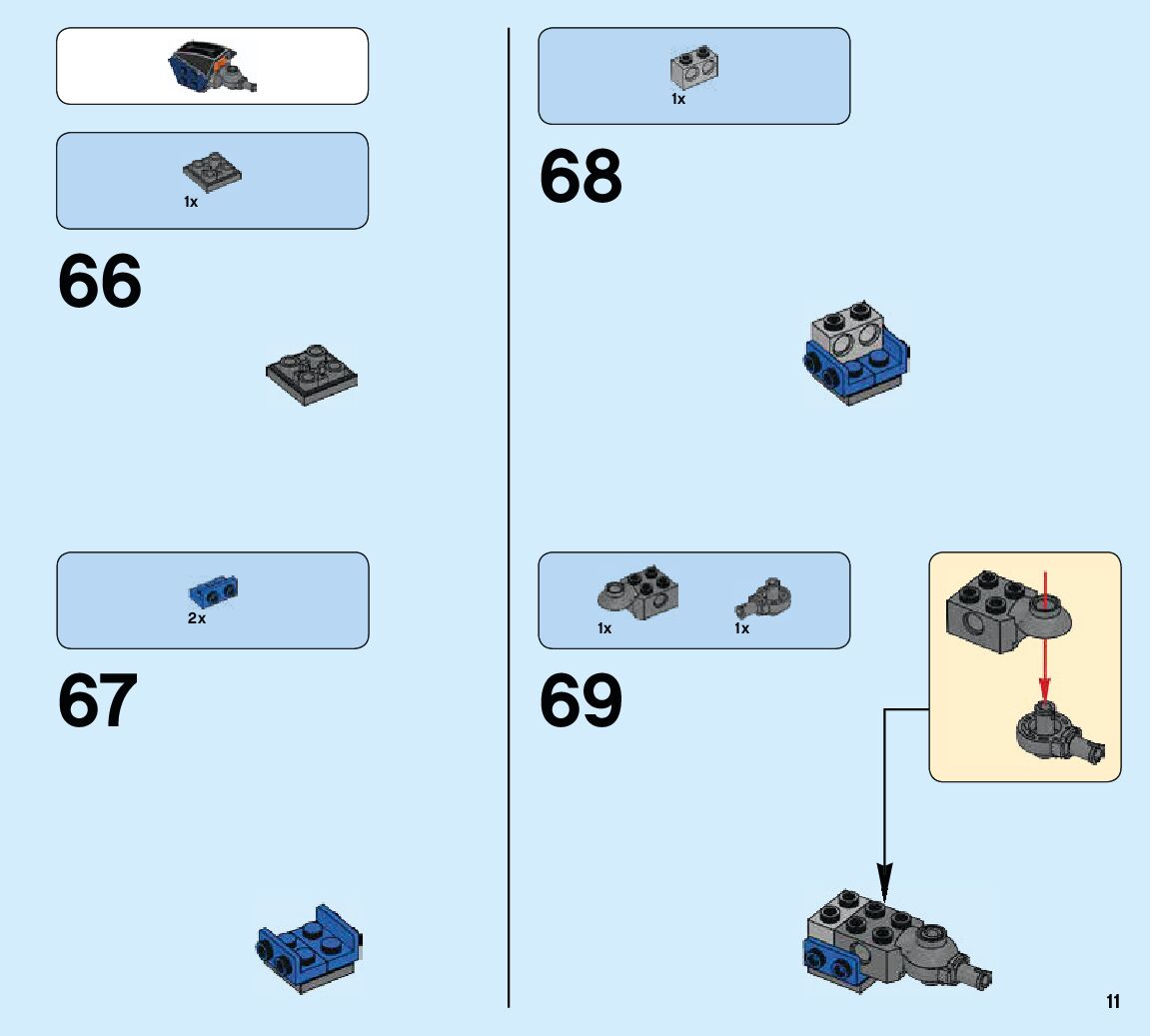 1x

66

2x

67

1x

68

1x

1x

69

11