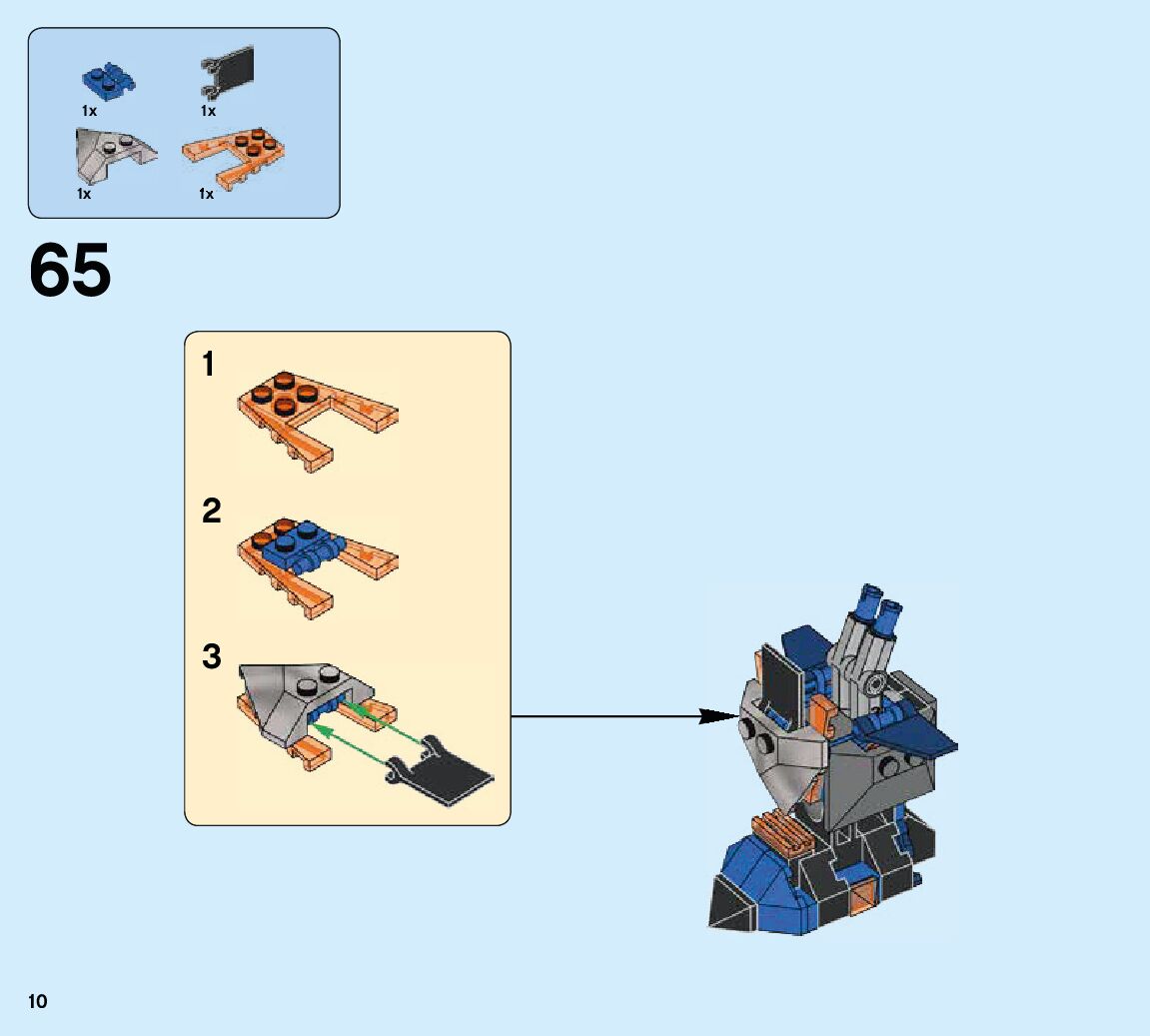 1x
1x
1x
1x

65

1

2

3

10