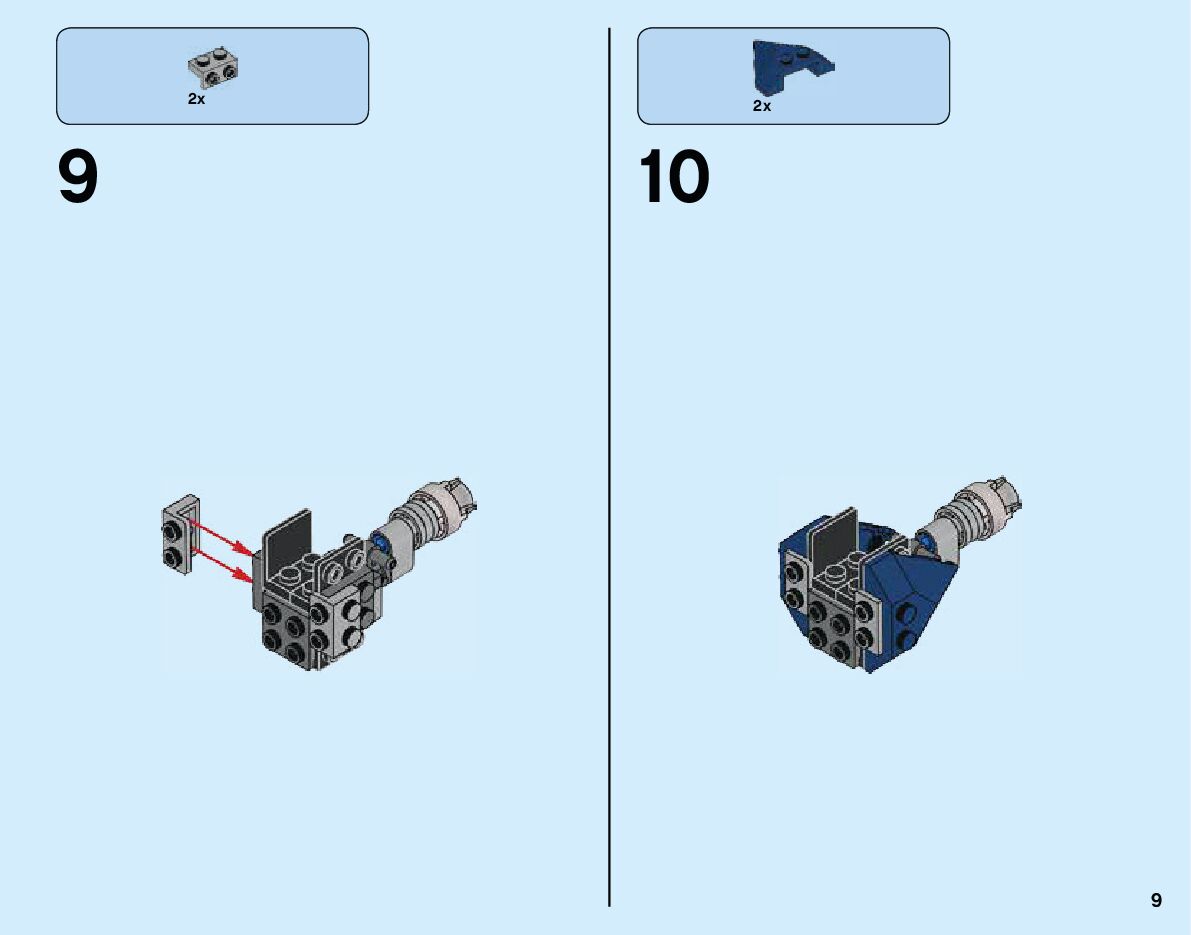 2x

9

2x

10

9