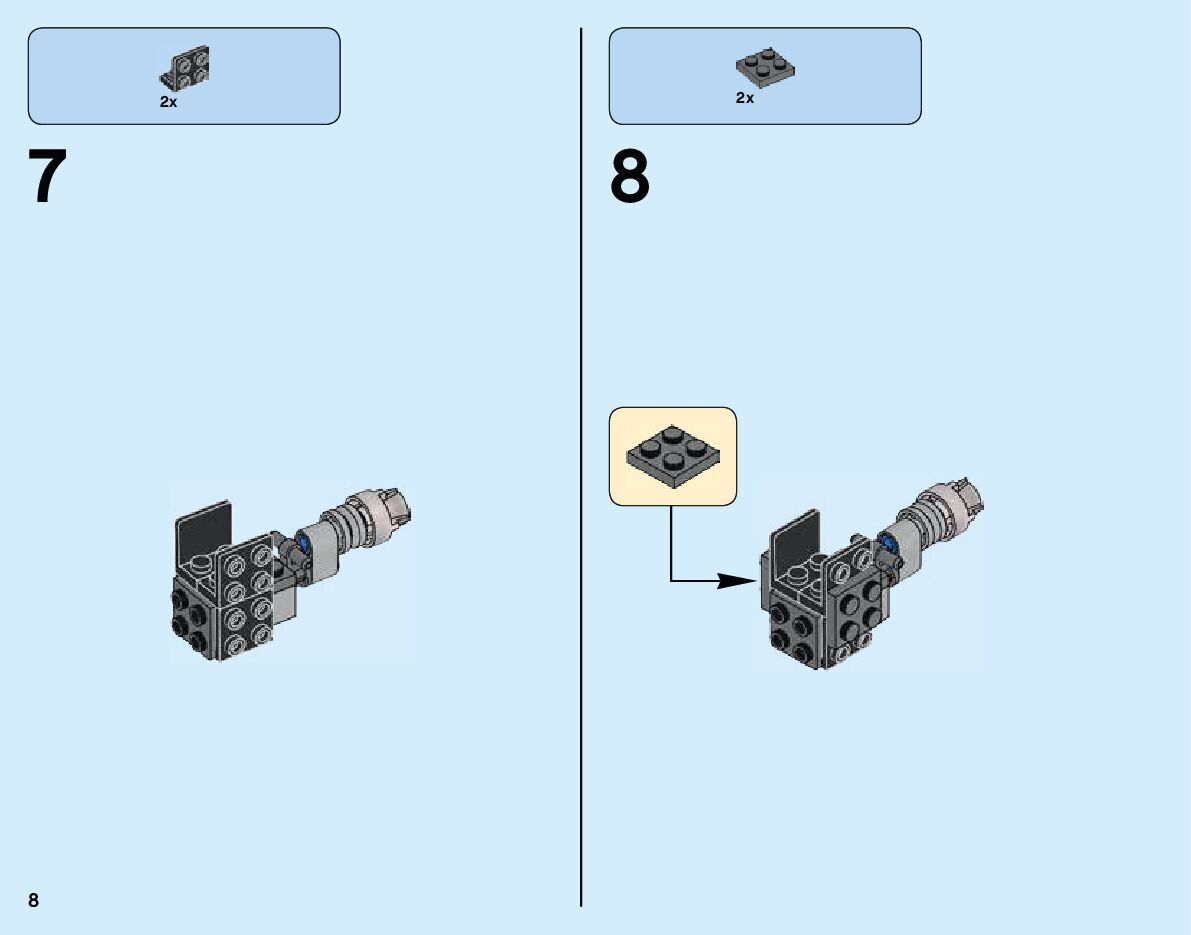 2x

7

2x

8

8