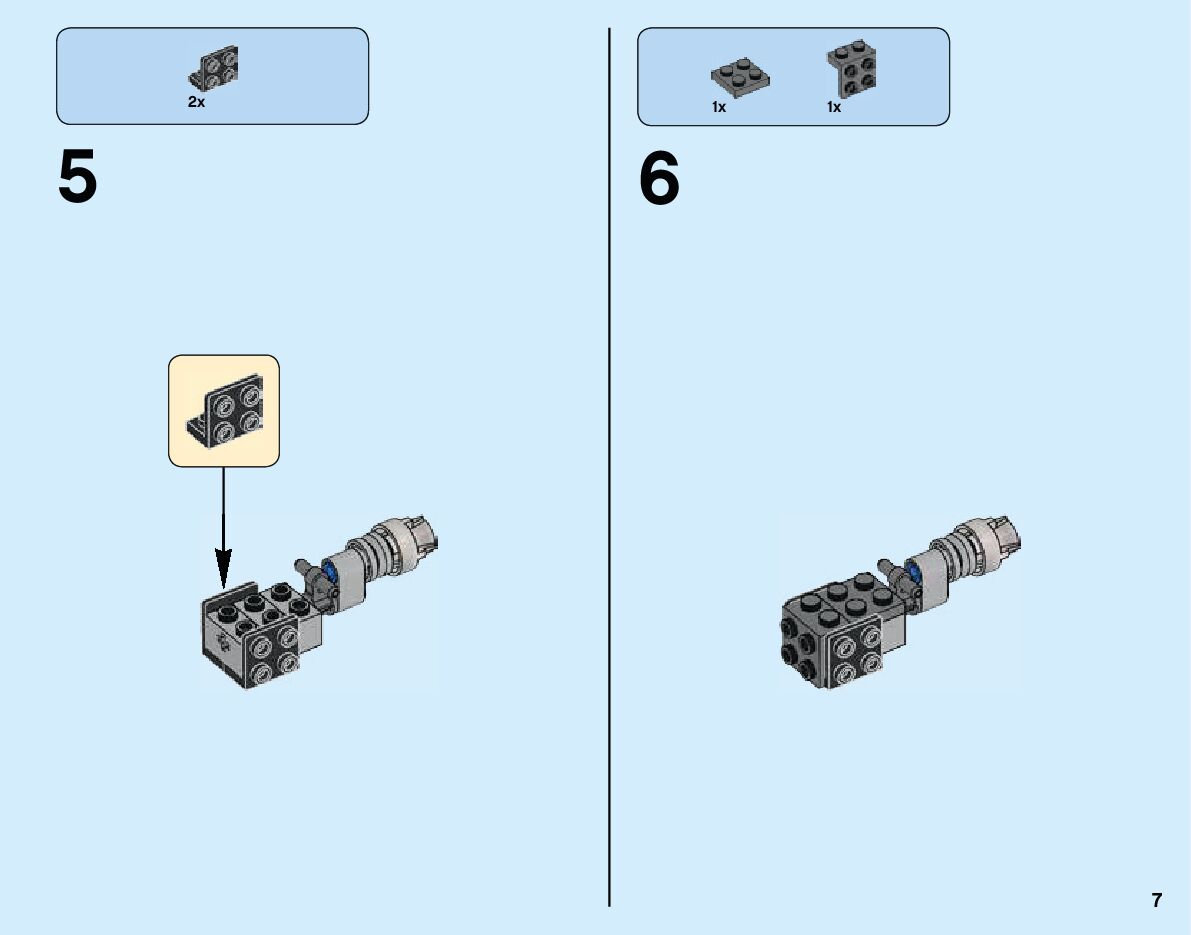 2x

5

1x

1x

6

7