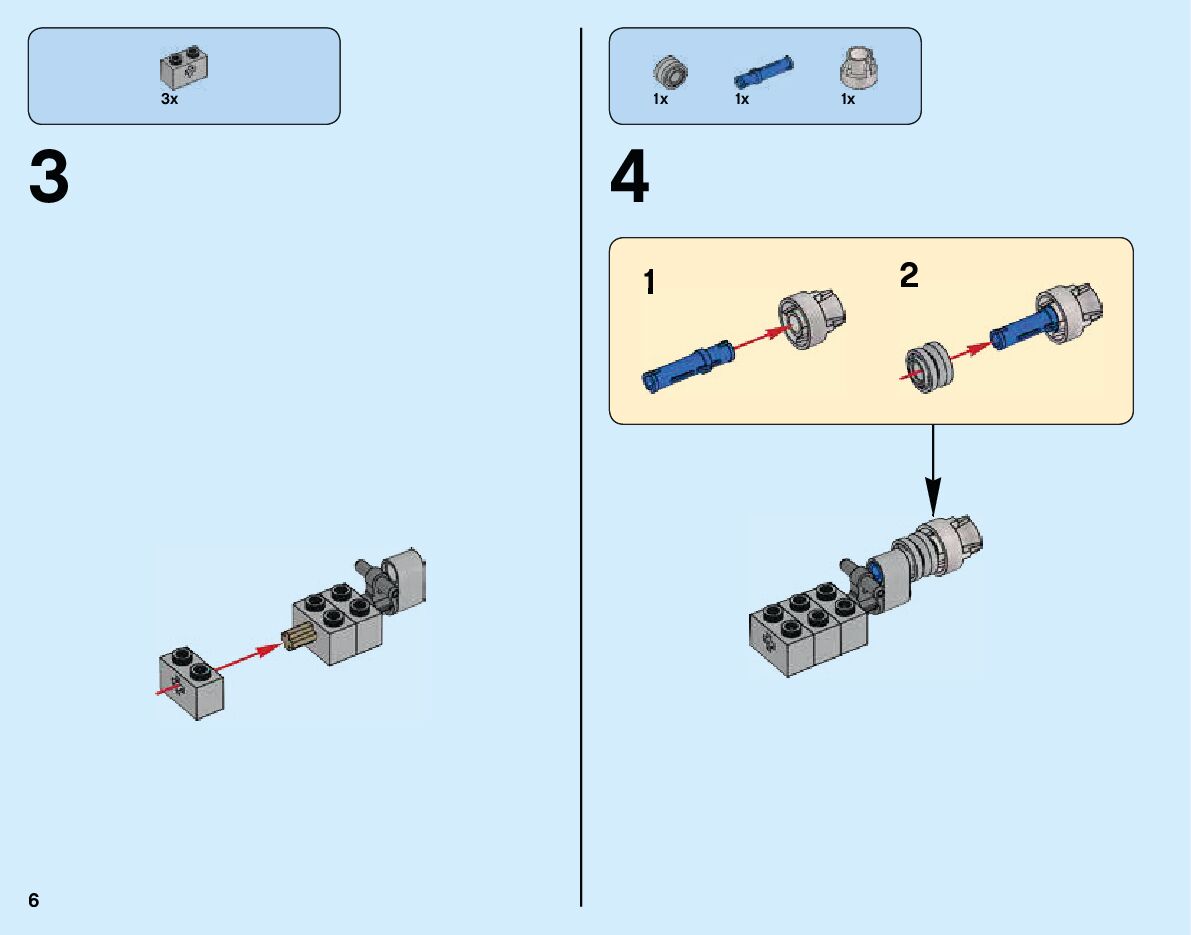 3x

3

6

1x 1x 1x

4

1

2