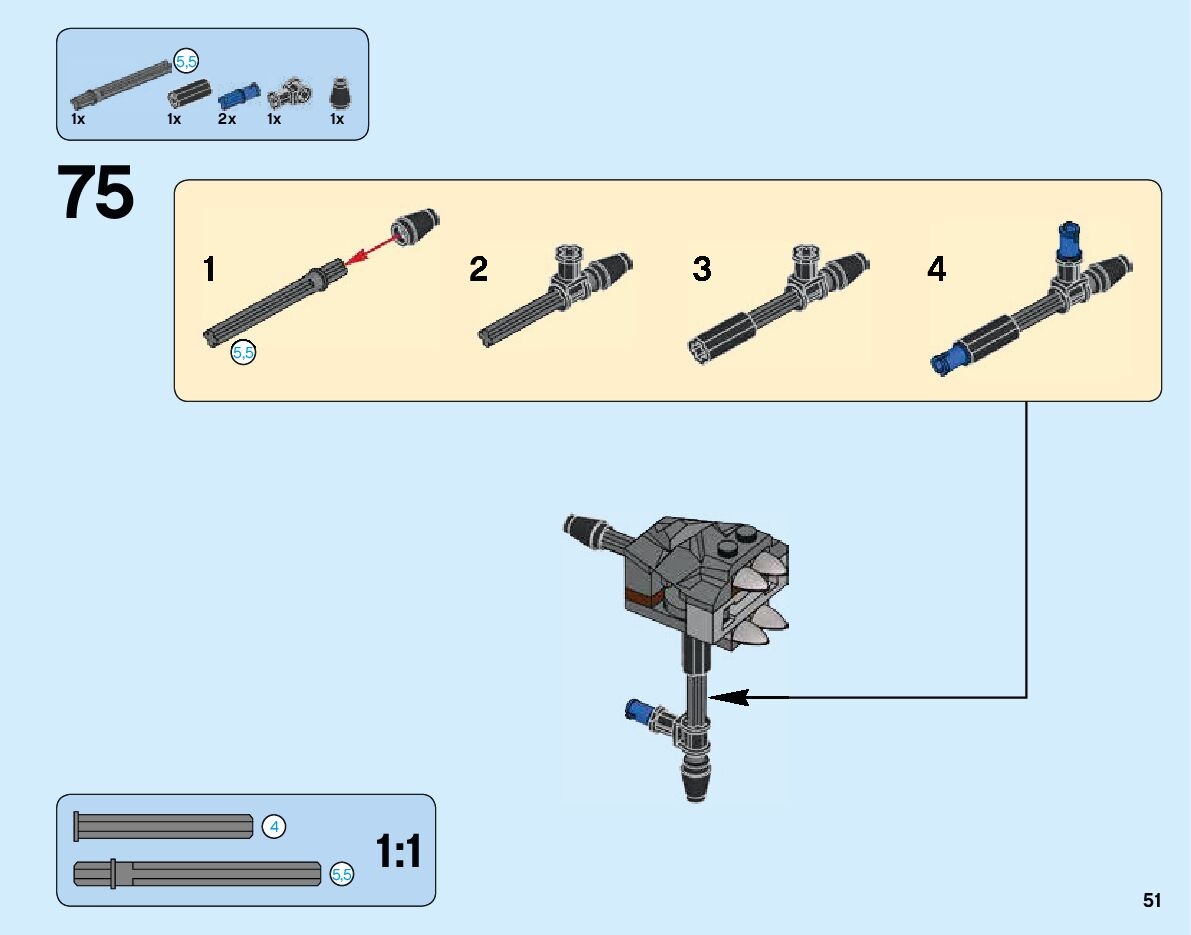 5,5
1x 1x 2x 1x 1x

75

1
5,5

2

3

4

4
5,5
1:1

51