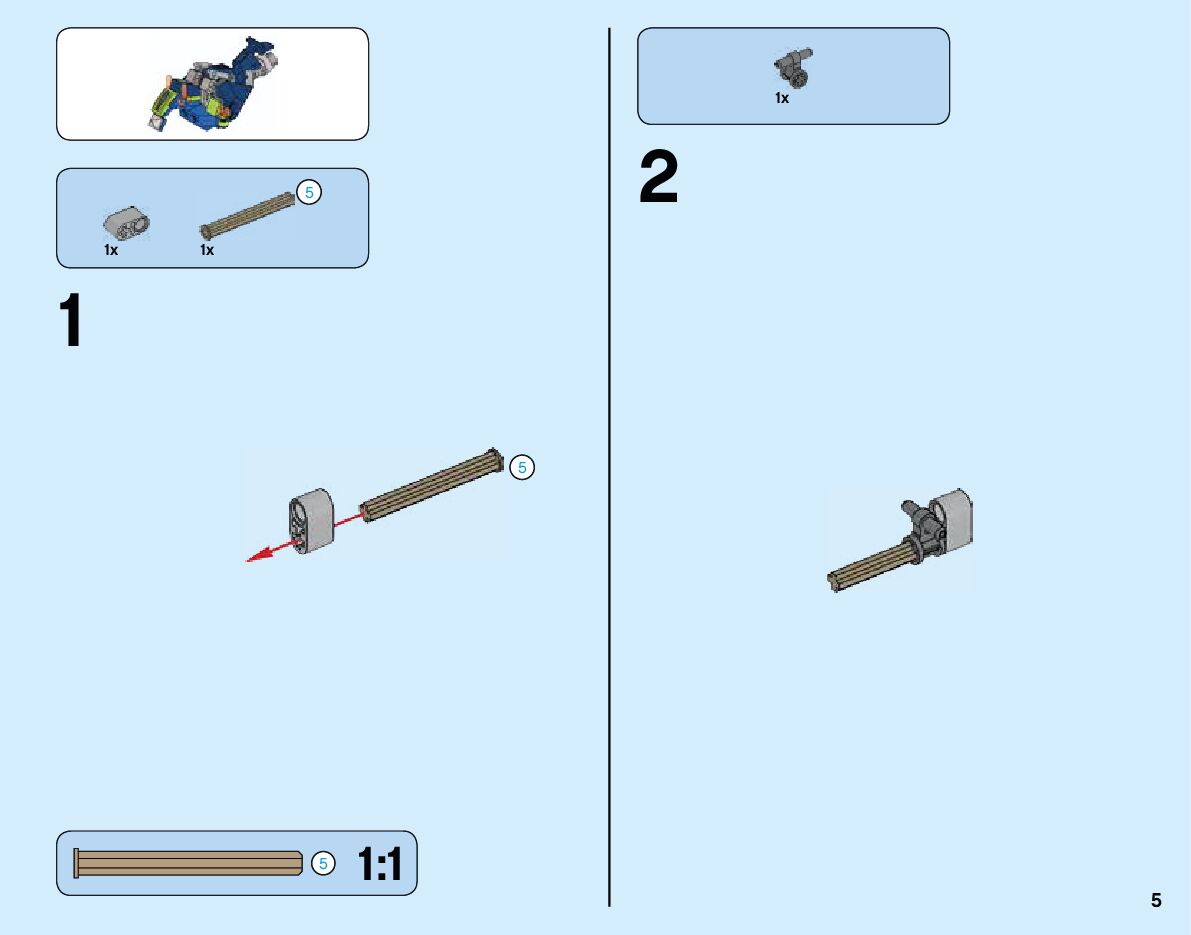 5

1x

1x

1

5

5

1:1

1x

2

5