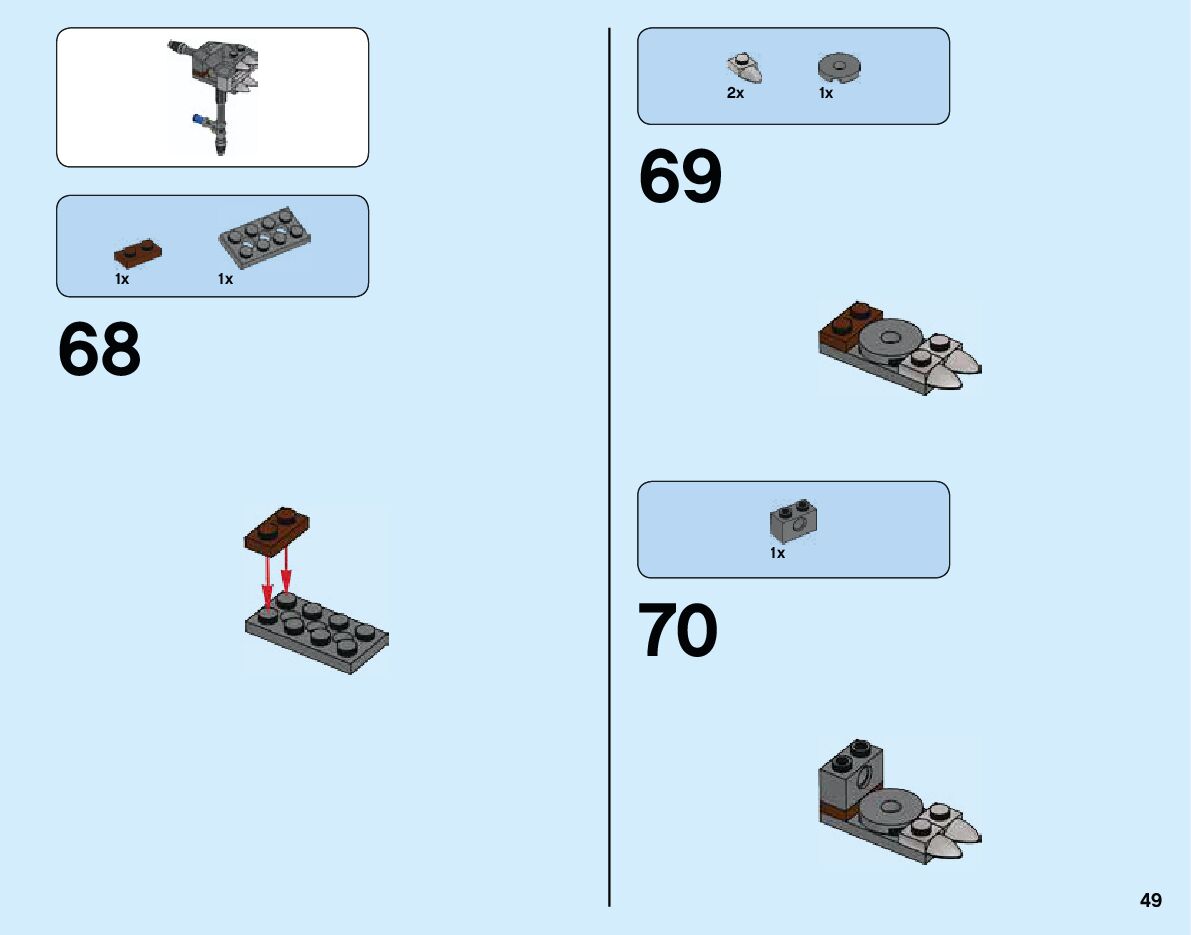 1x 1x

68

2x 1x

69

1x

70

49