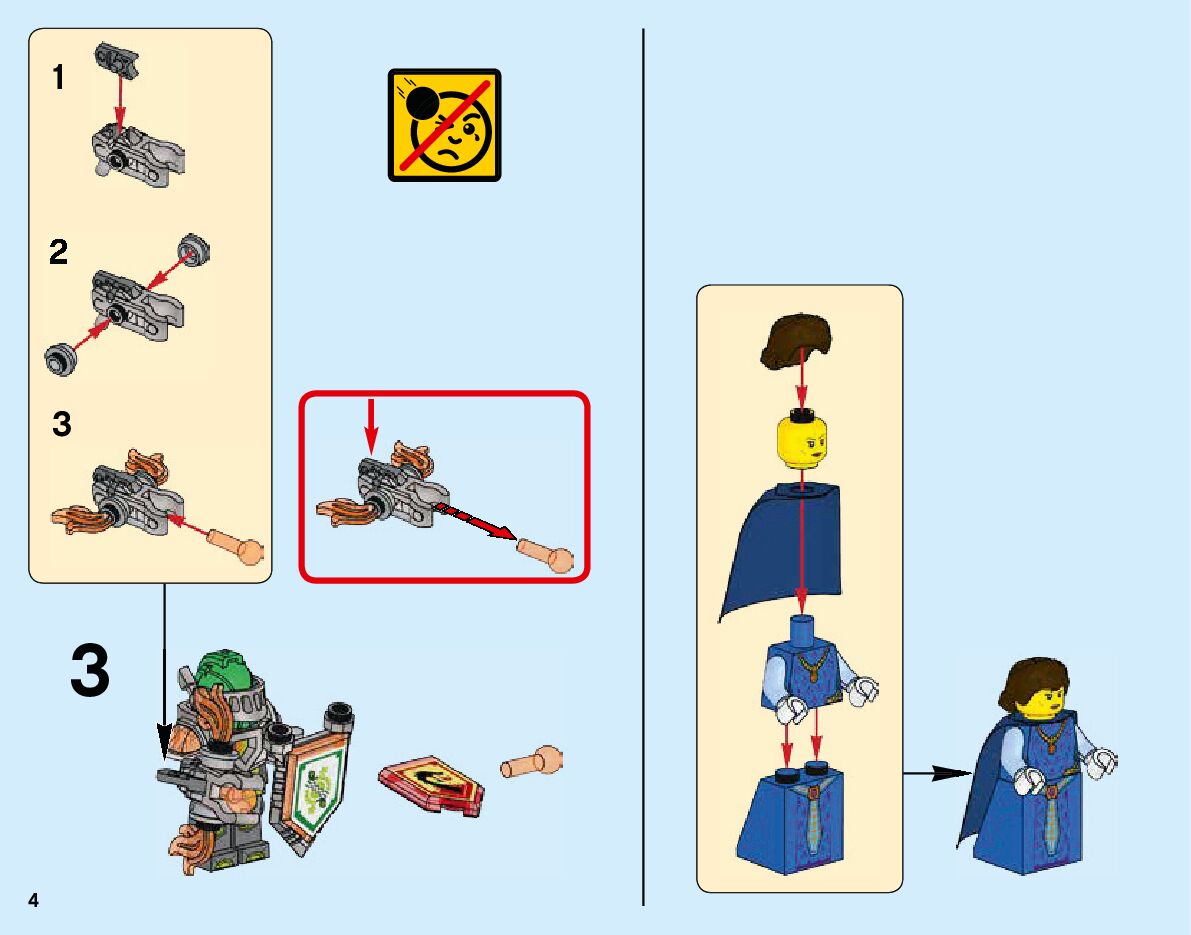 1

2

3

3

4