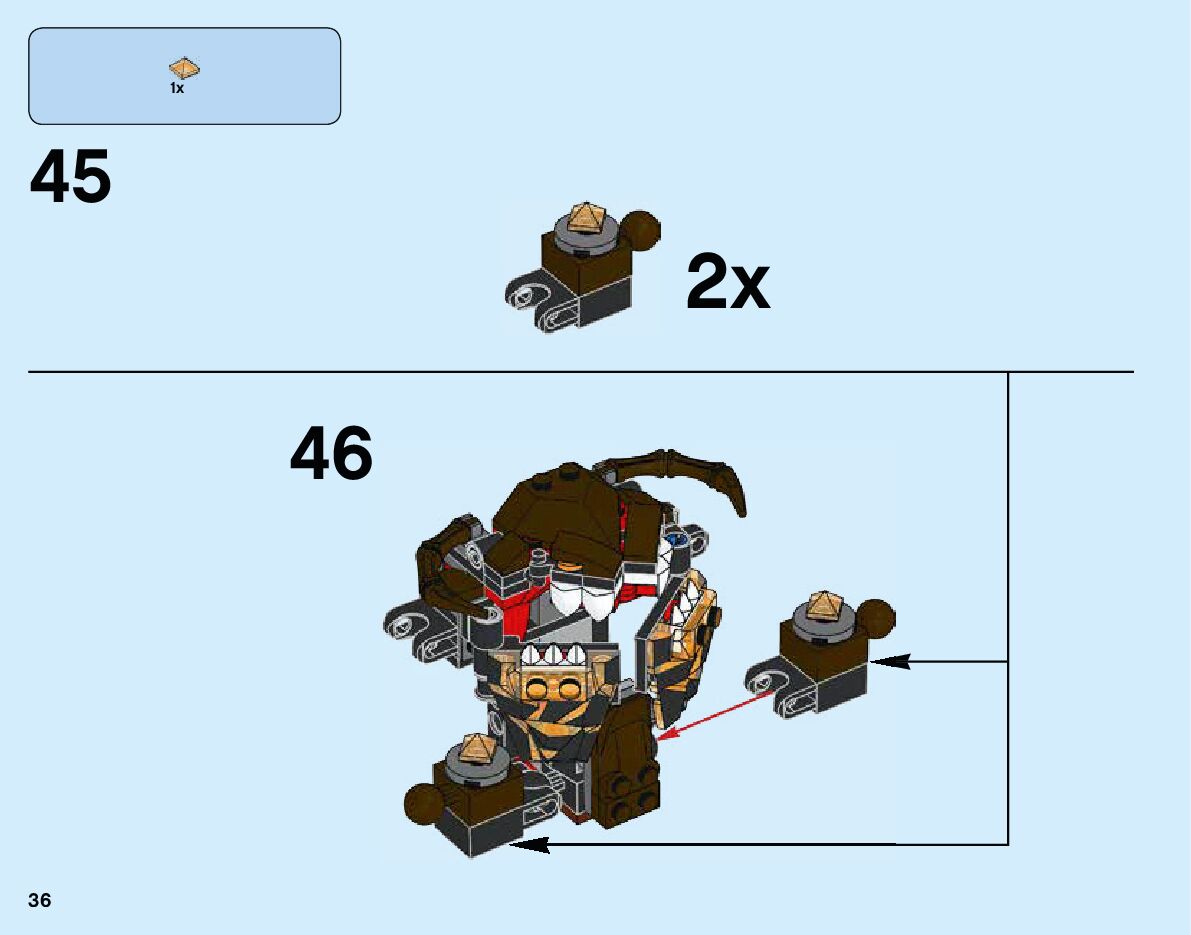 1x

45

2x

46

36