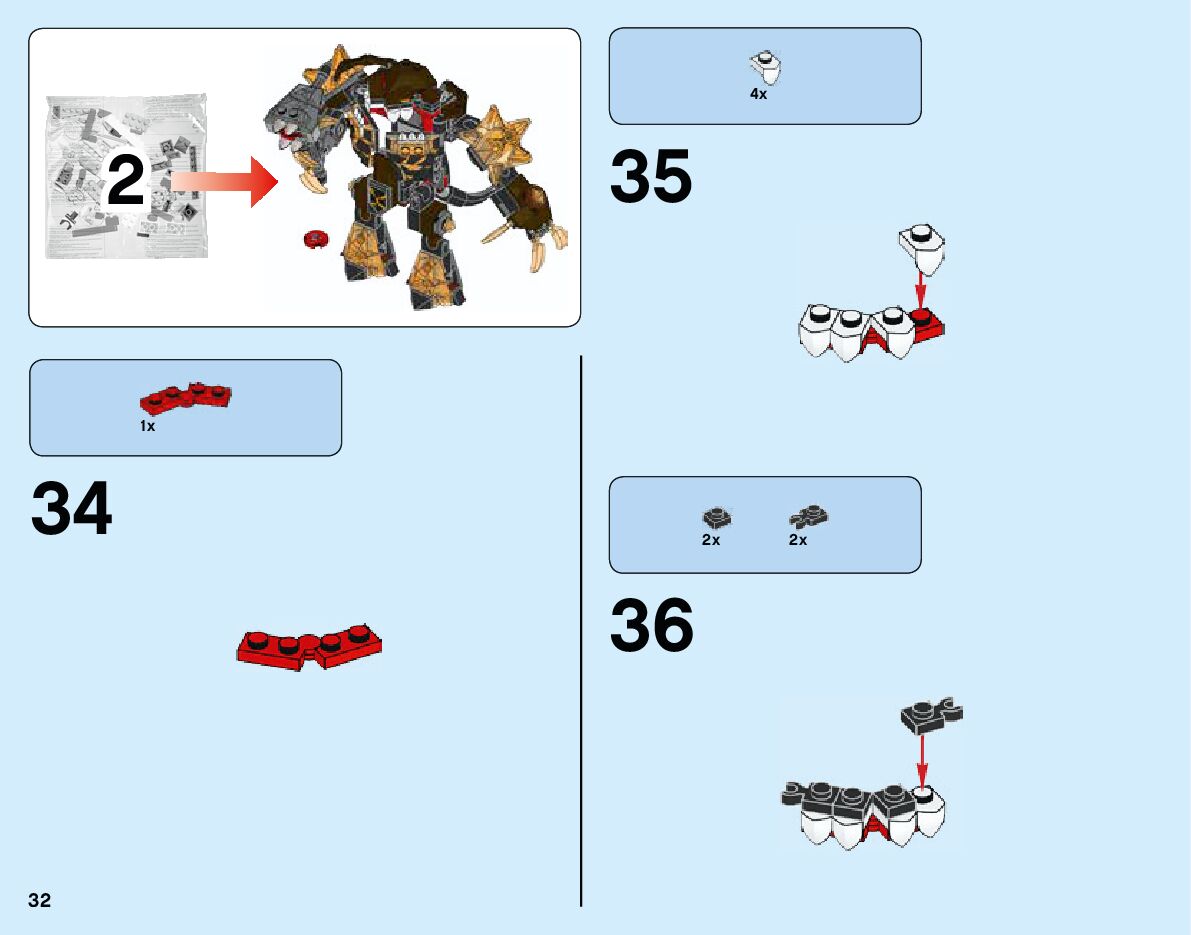 2

1x

34

4x

35

2x 2x

36

32