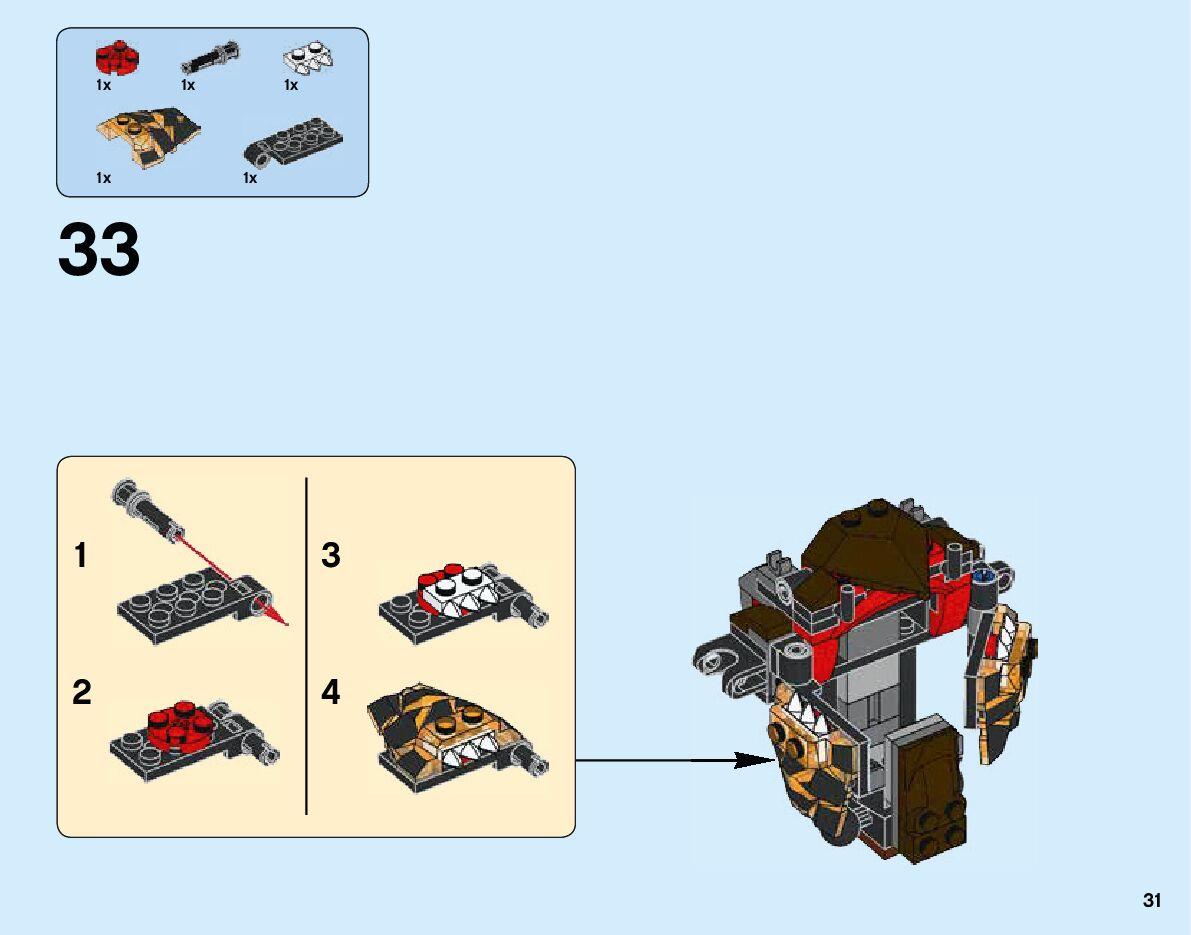 1x
1x
1x
1x
1x

33

1
2
3
4

31