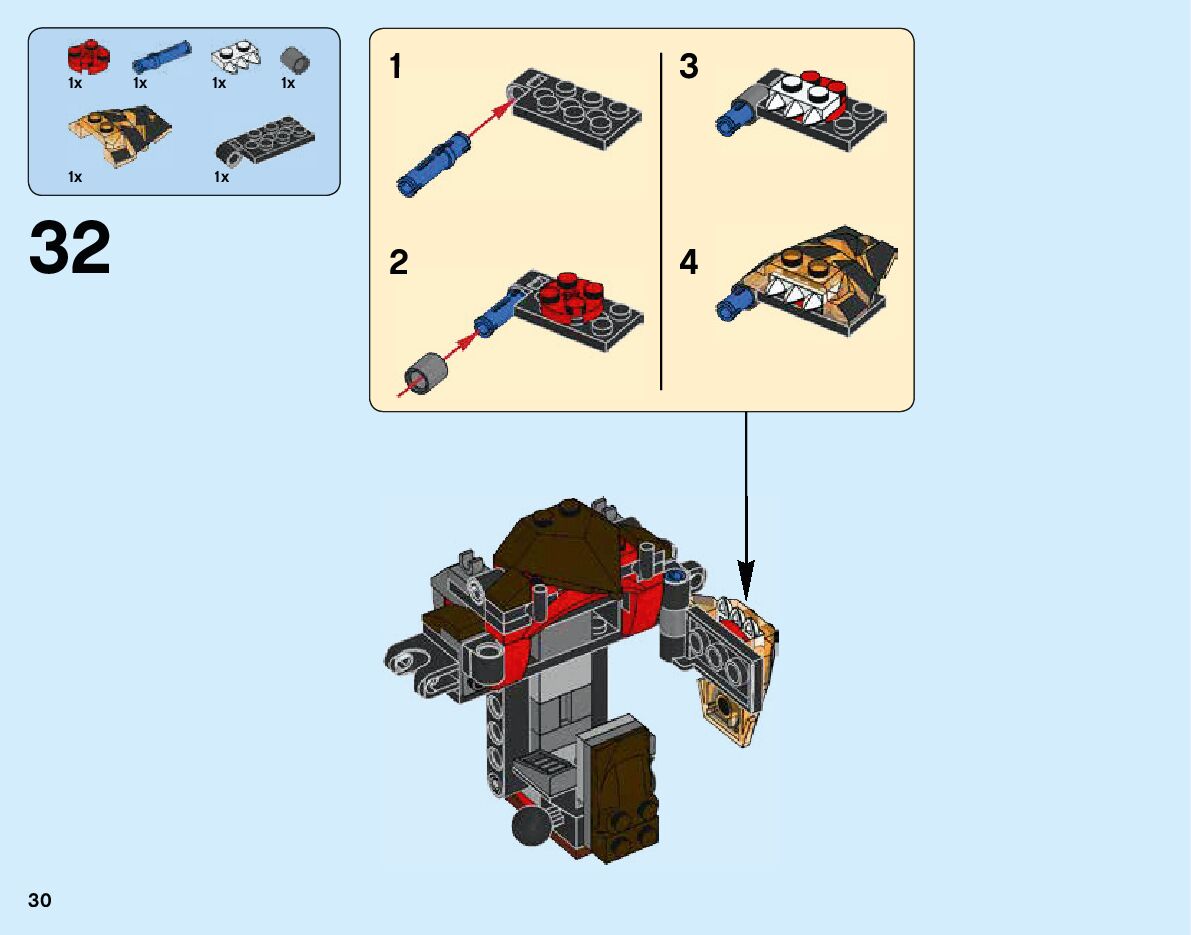 1x 1x 1x 1x

1x 1x

32

1

2

3

4

30