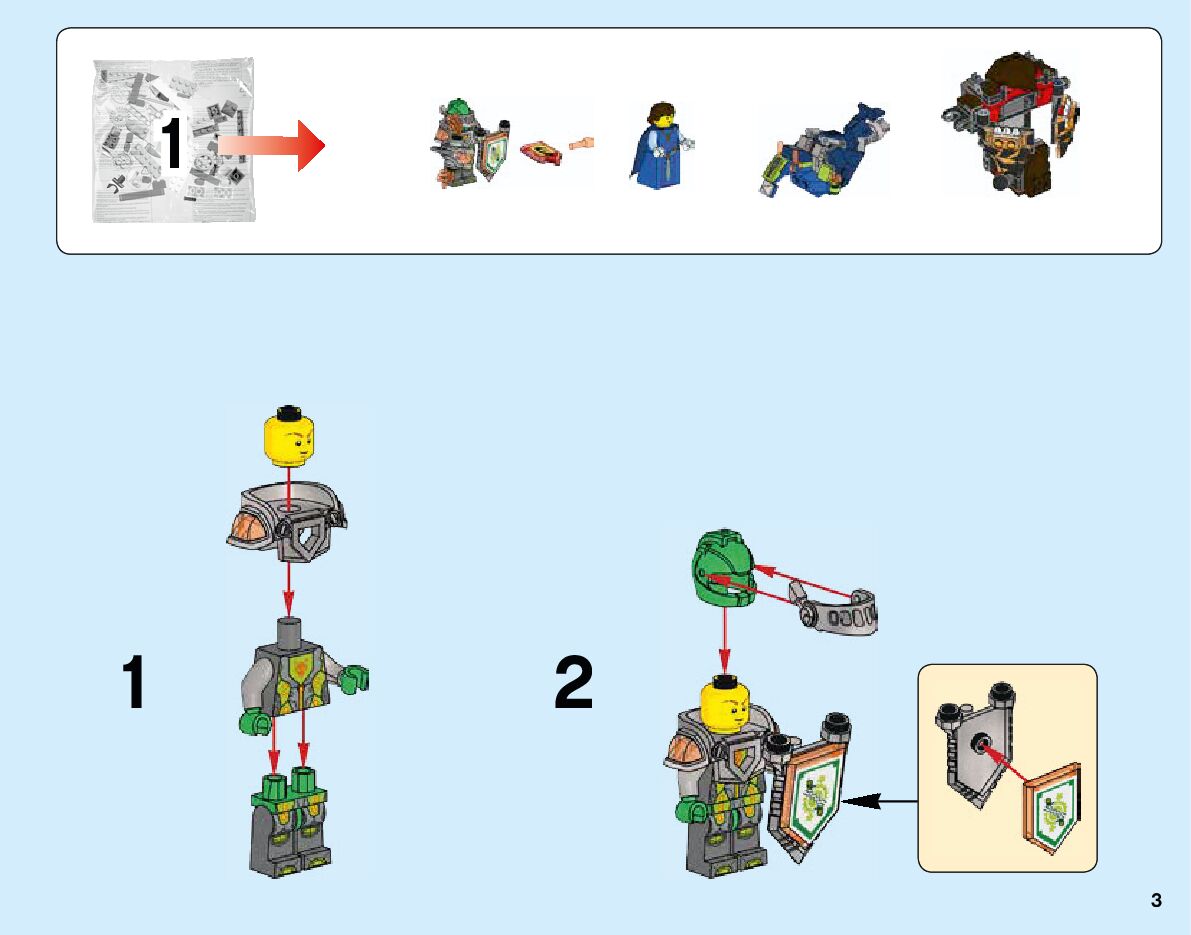 1

1

2

3