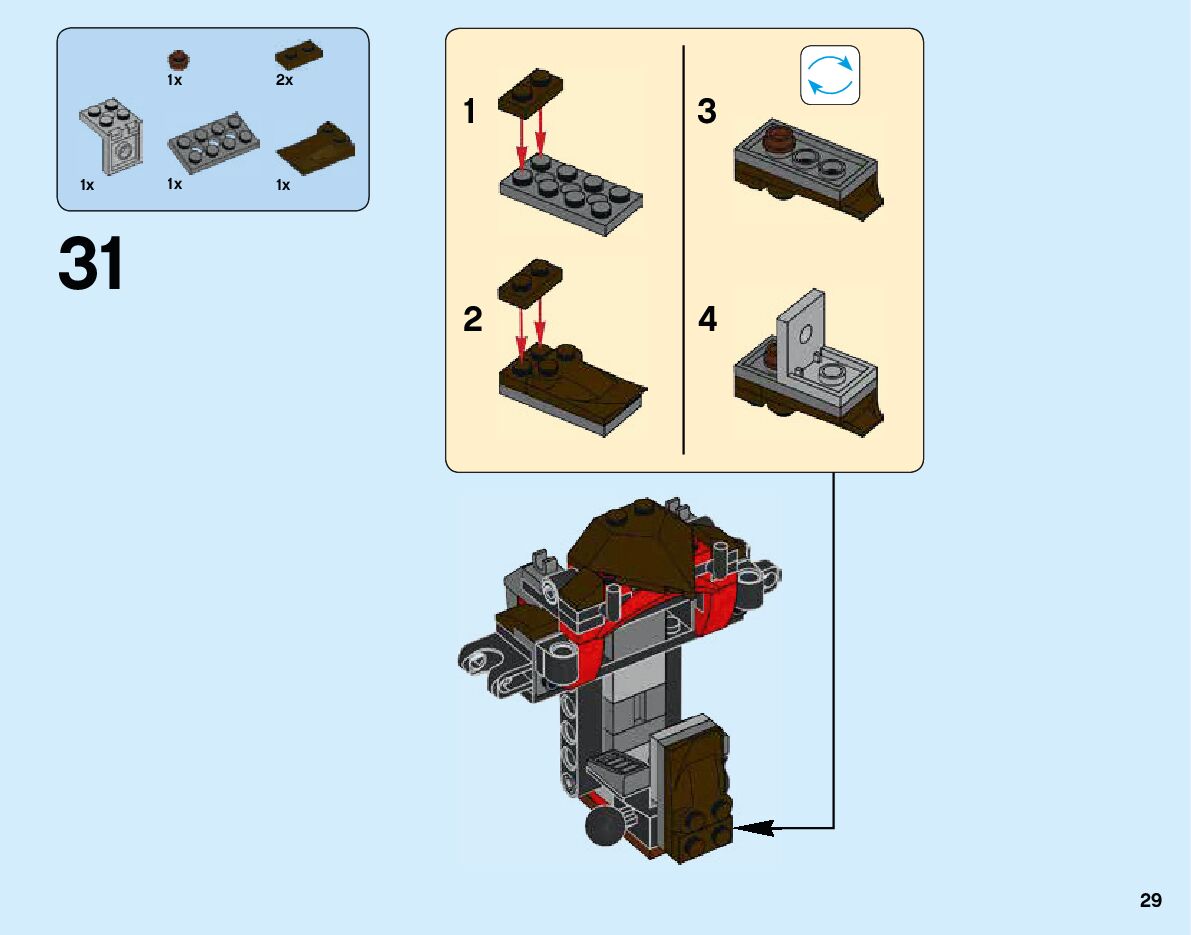 1x
2x
1x
1x
1x

31

1
2
3
4

29