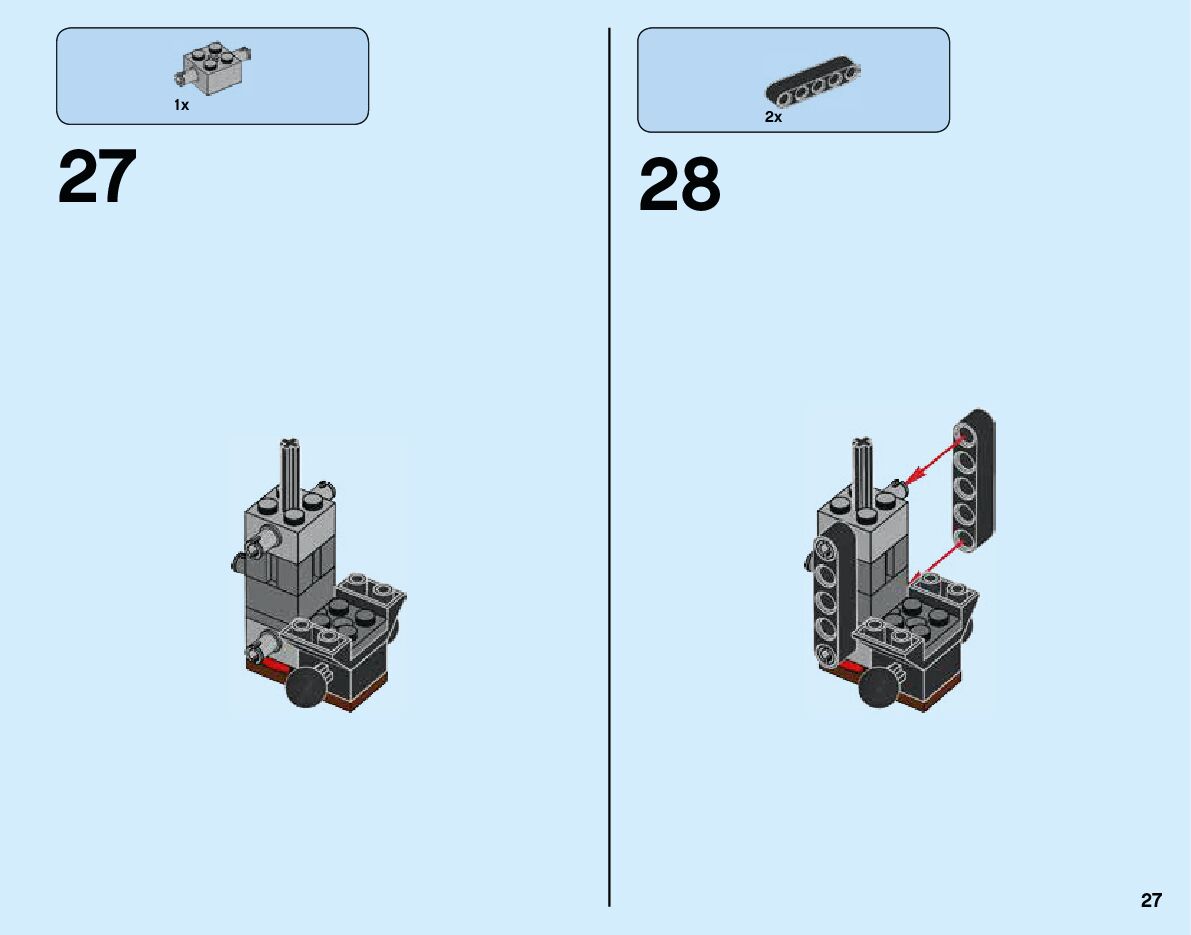 1x

27

2x

28

27