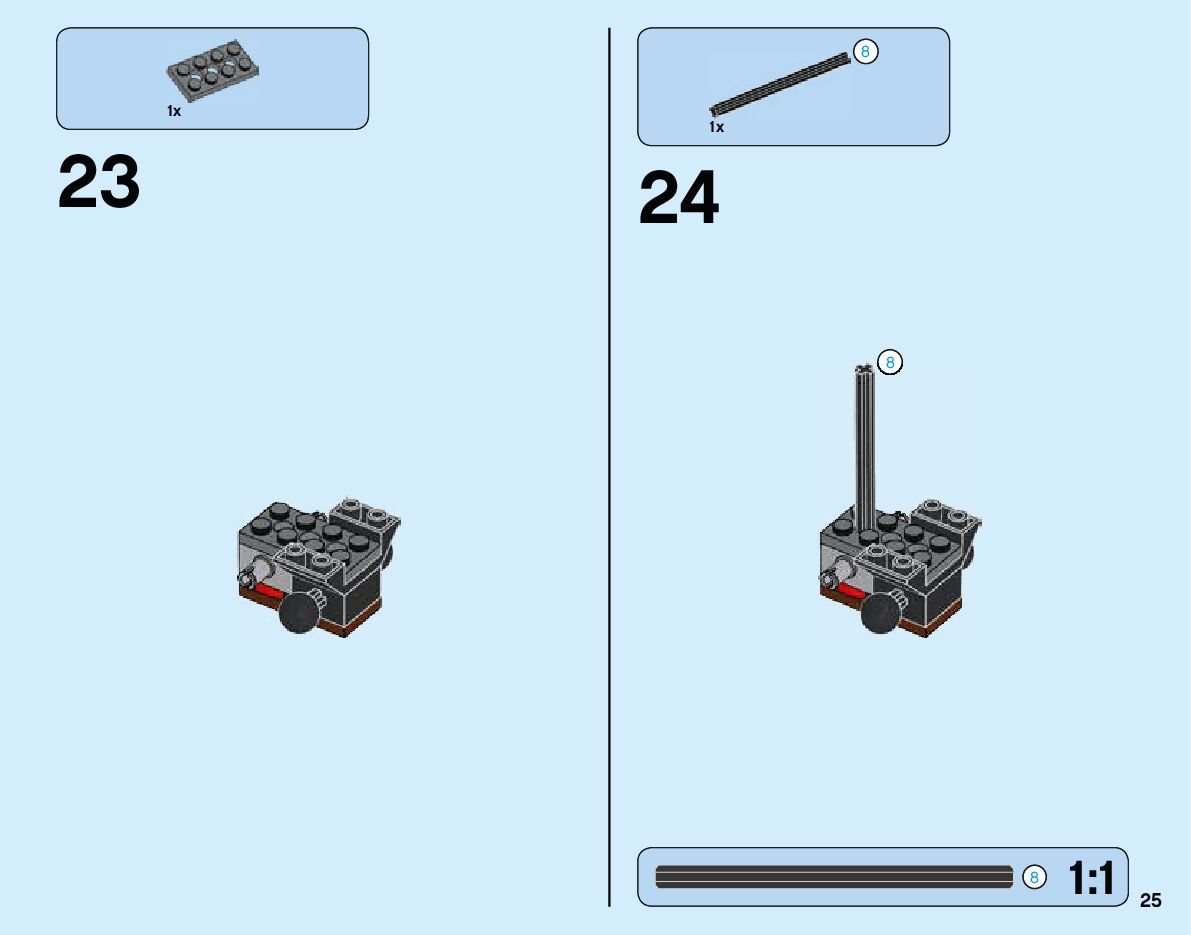 1x

23

8

1x

24

8

8 1:1

25