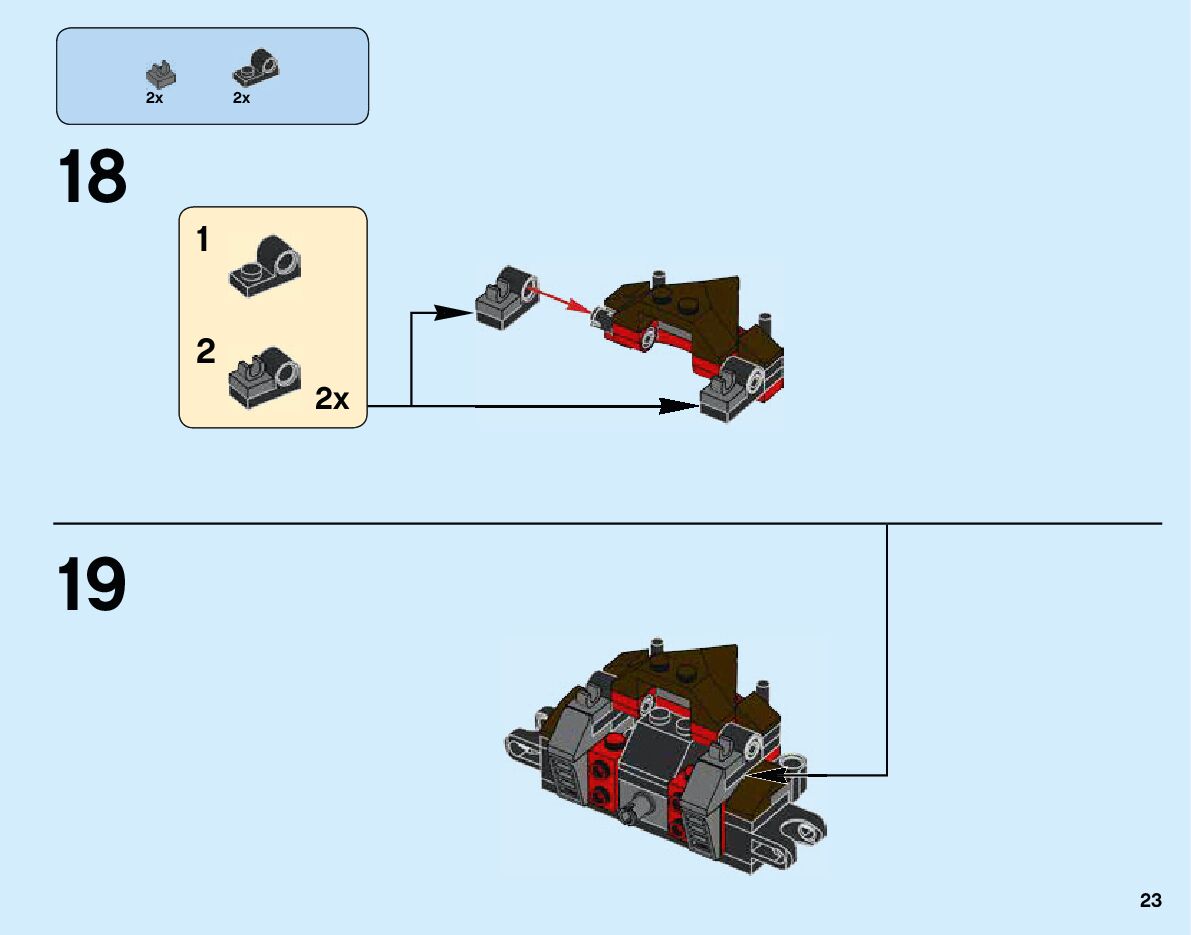 2x 2x

18

1

2

2x

19

23