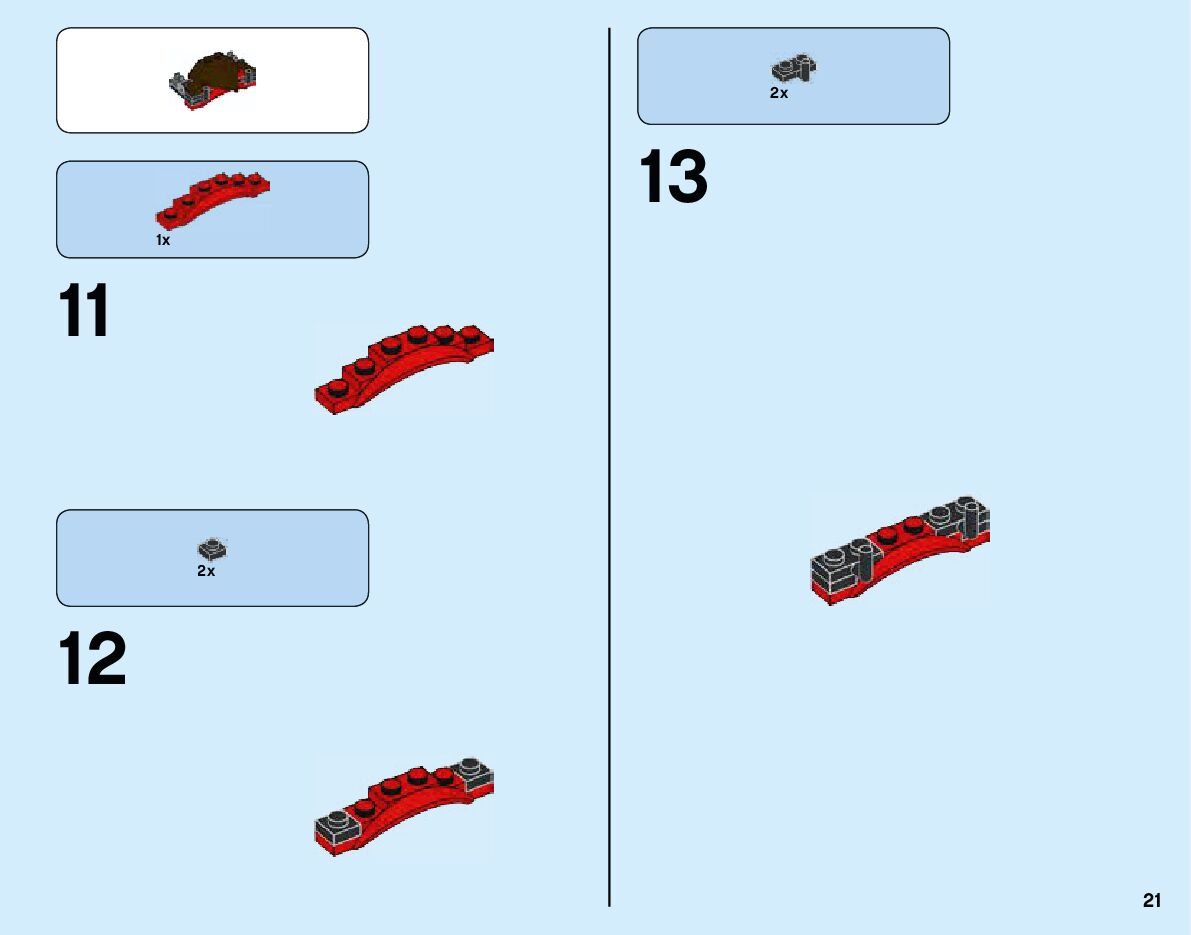 1x

11

2x

12

2x

13

21