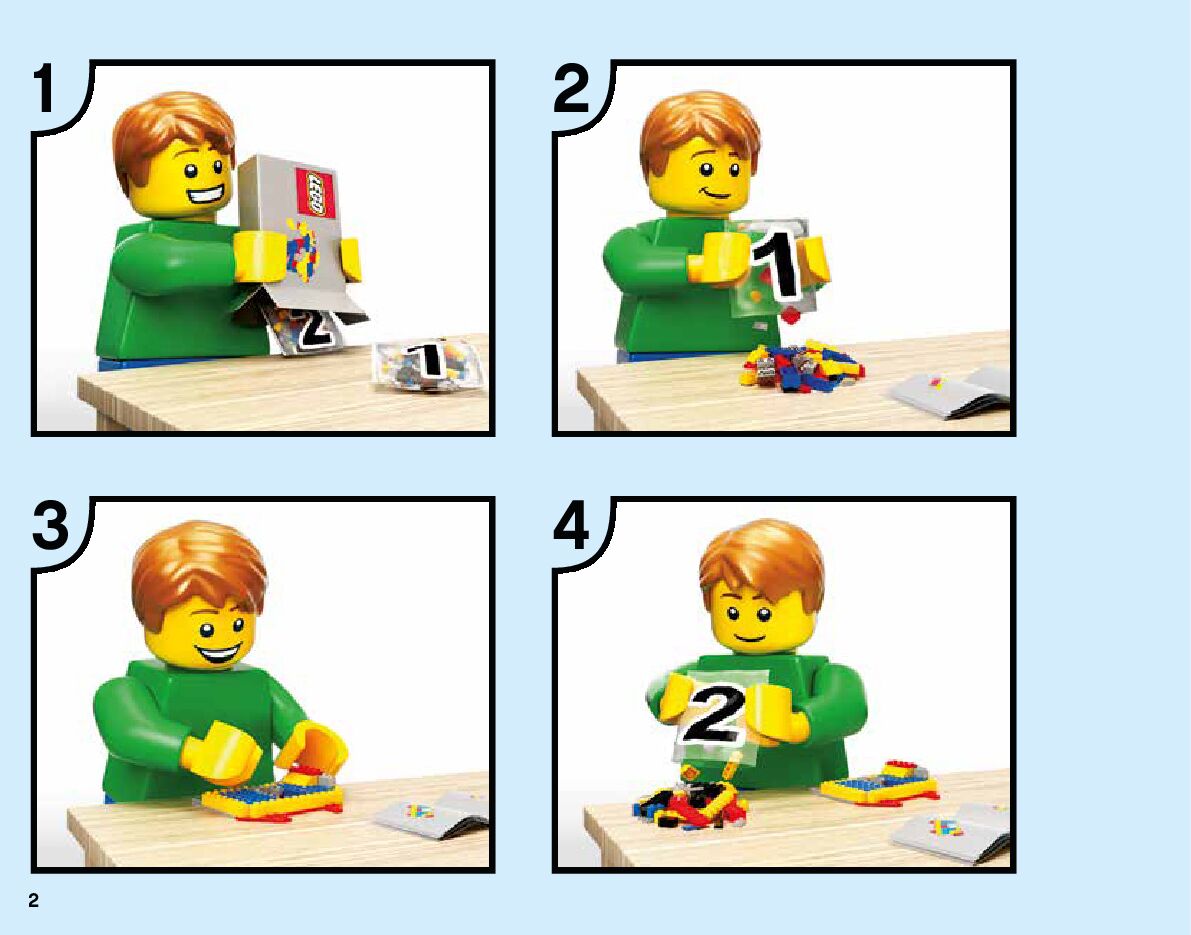 1

LEGO

2

1

2

1

3

4

2

2