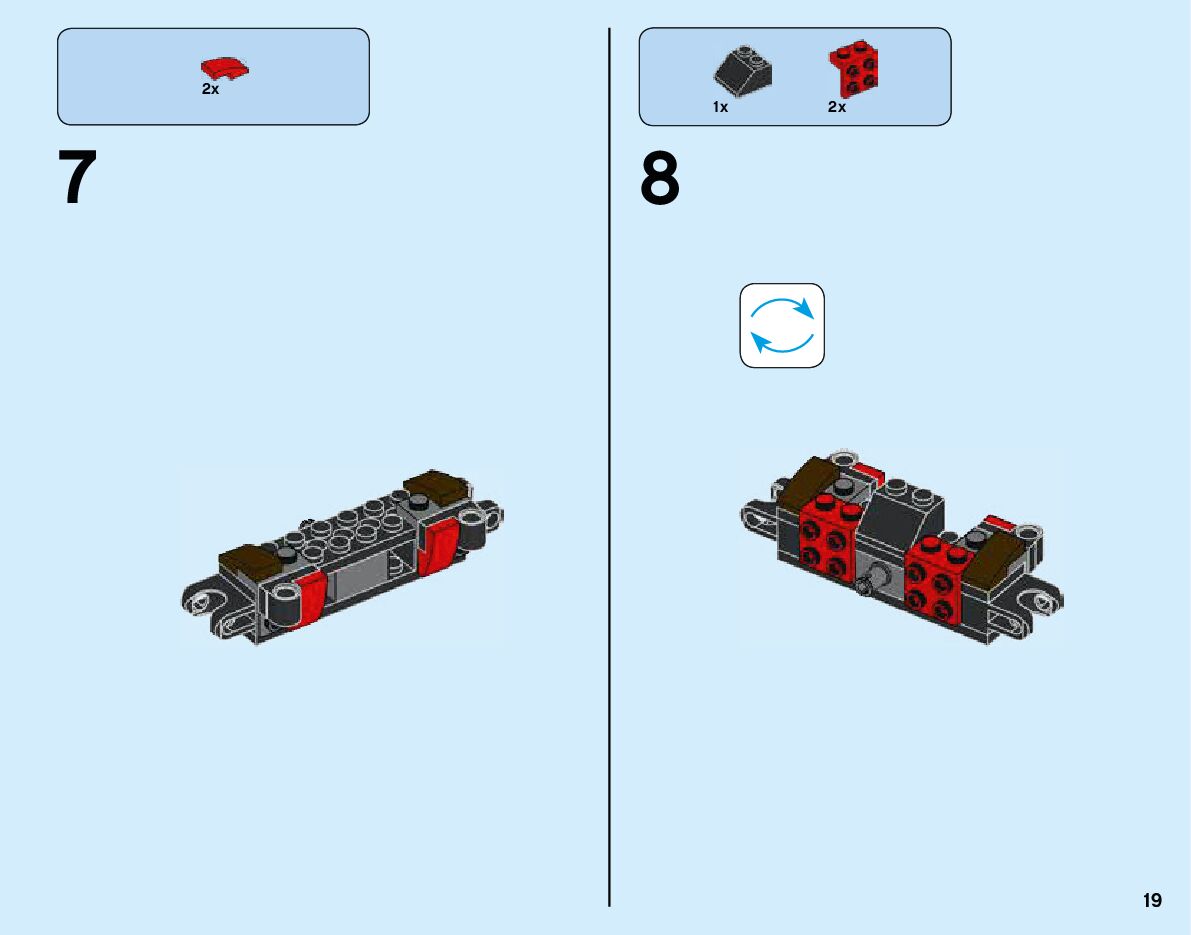 2x

7

1x 2x

8

19