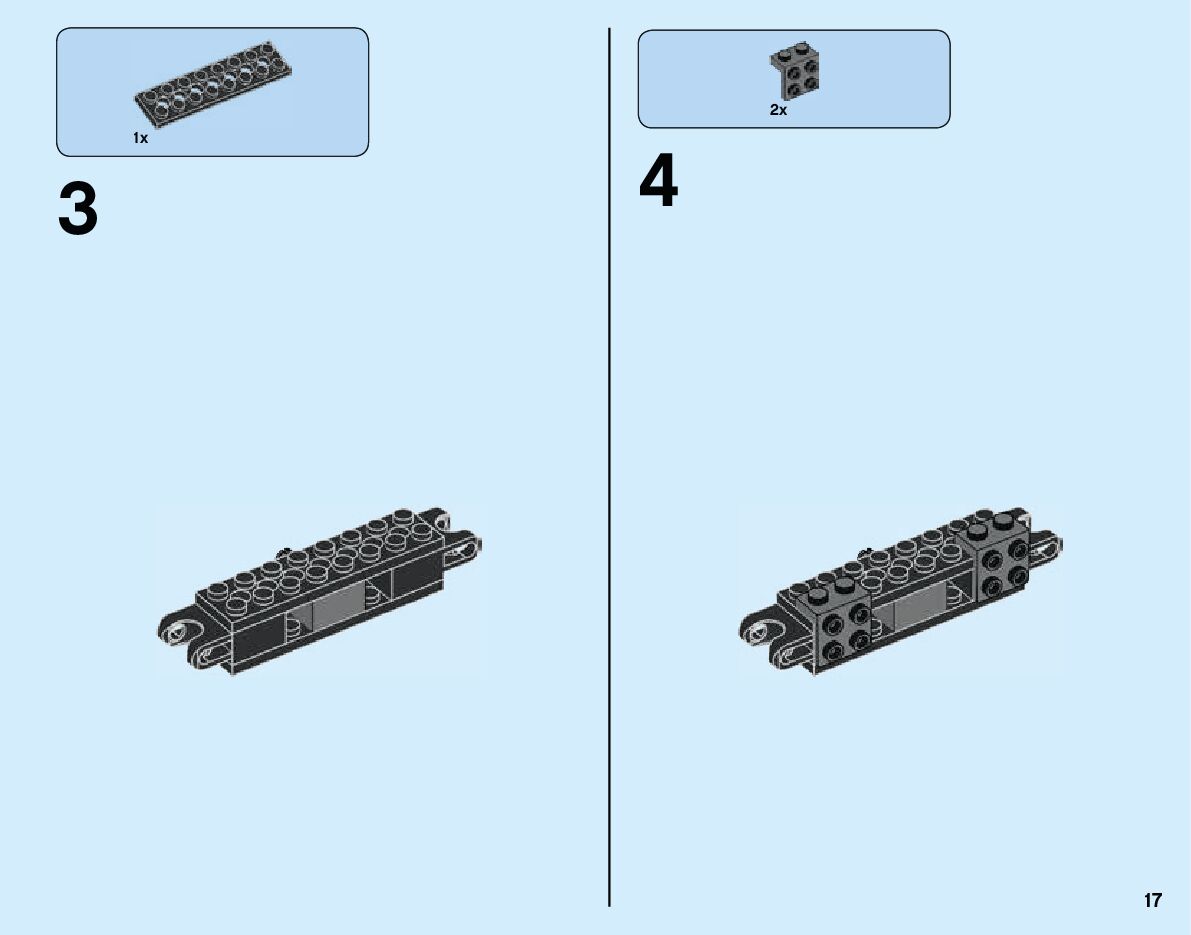 1x

3

2x

4

17