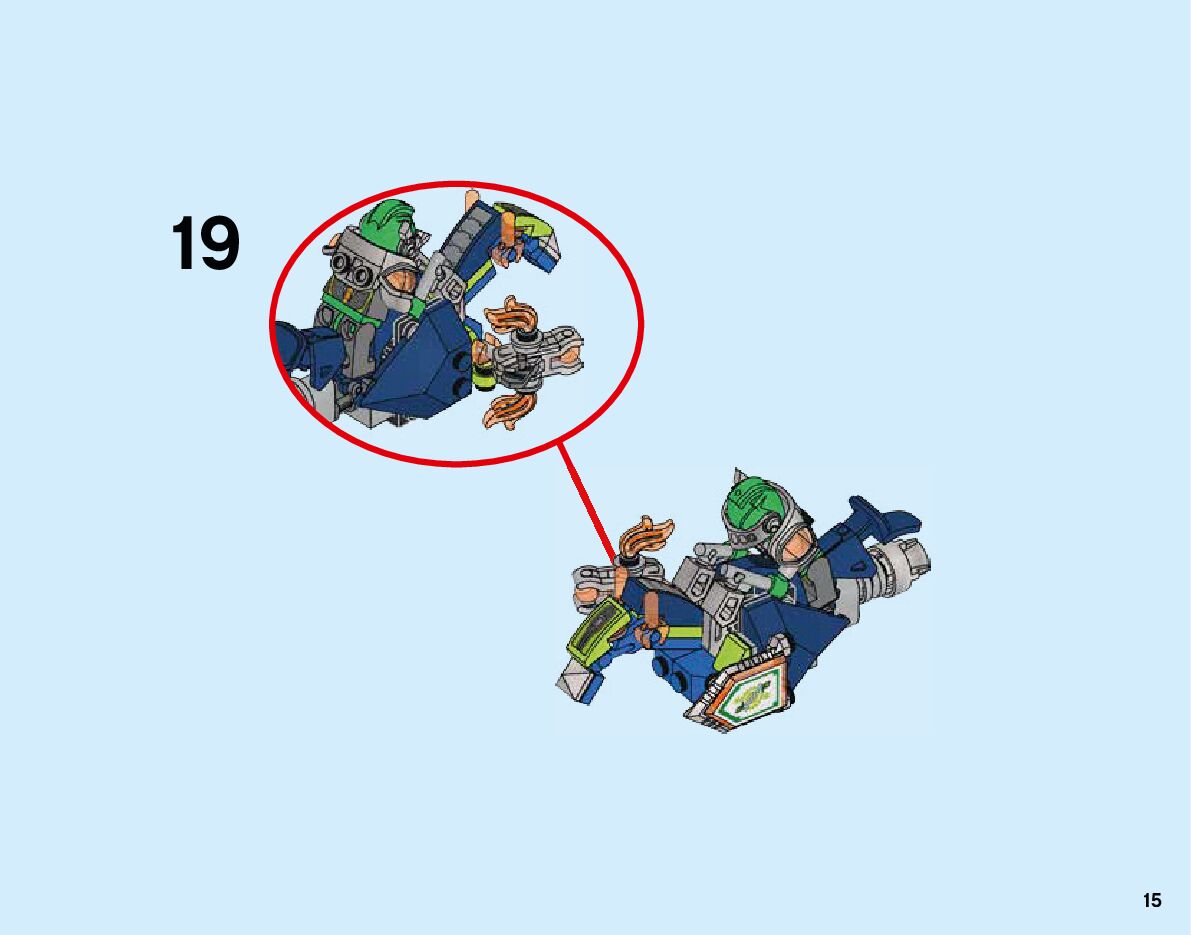 19

15