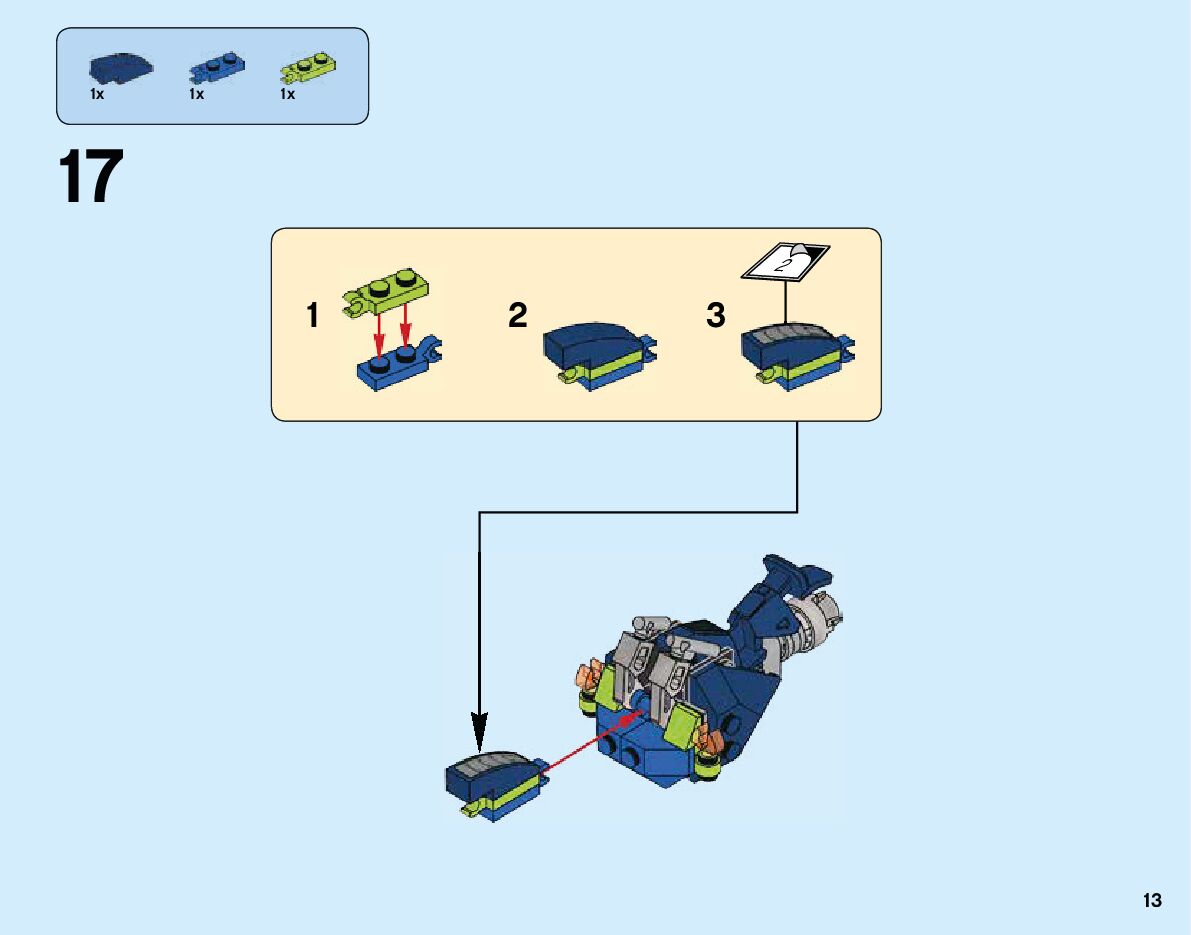 1x 1x 1x

17

1

2

3

2

13