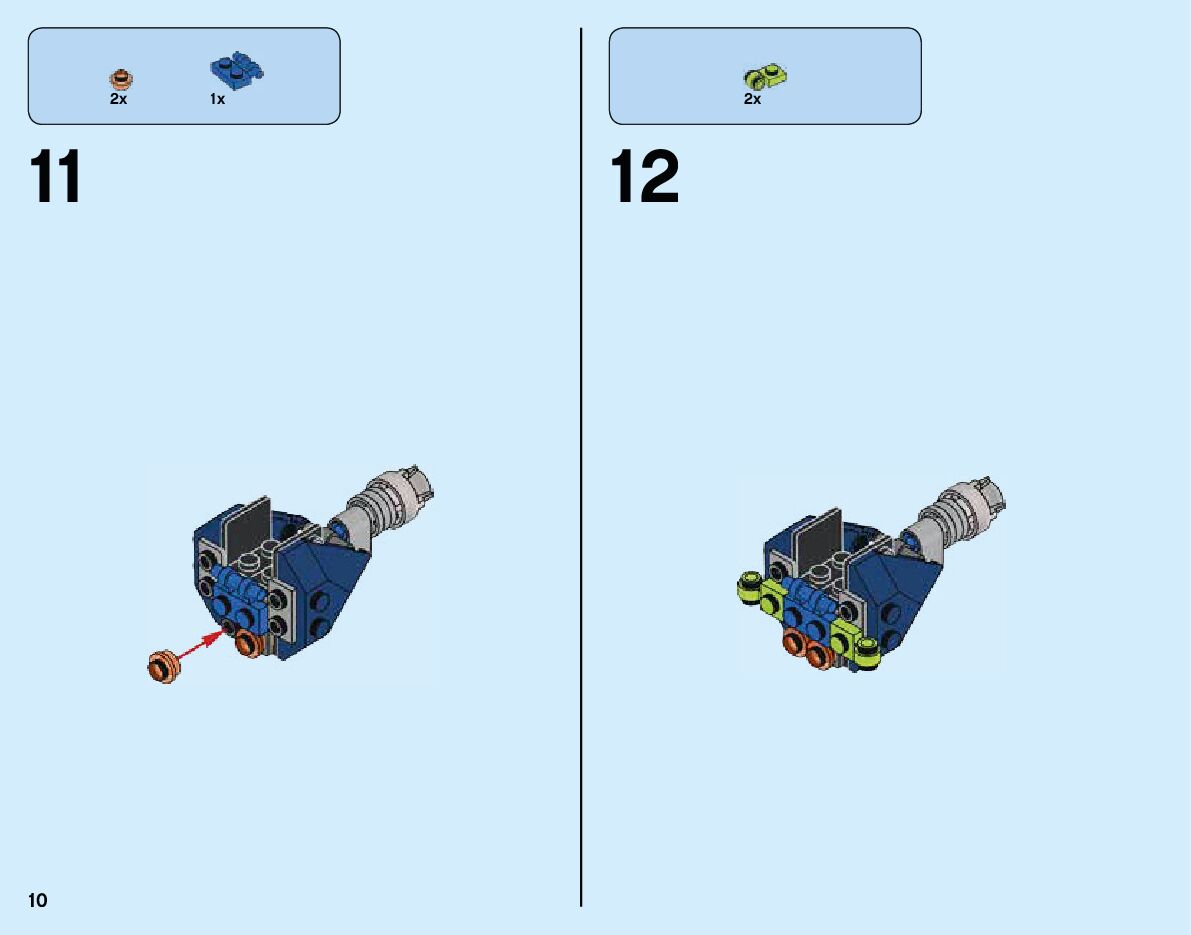 2x

1x

11

2x

12

10