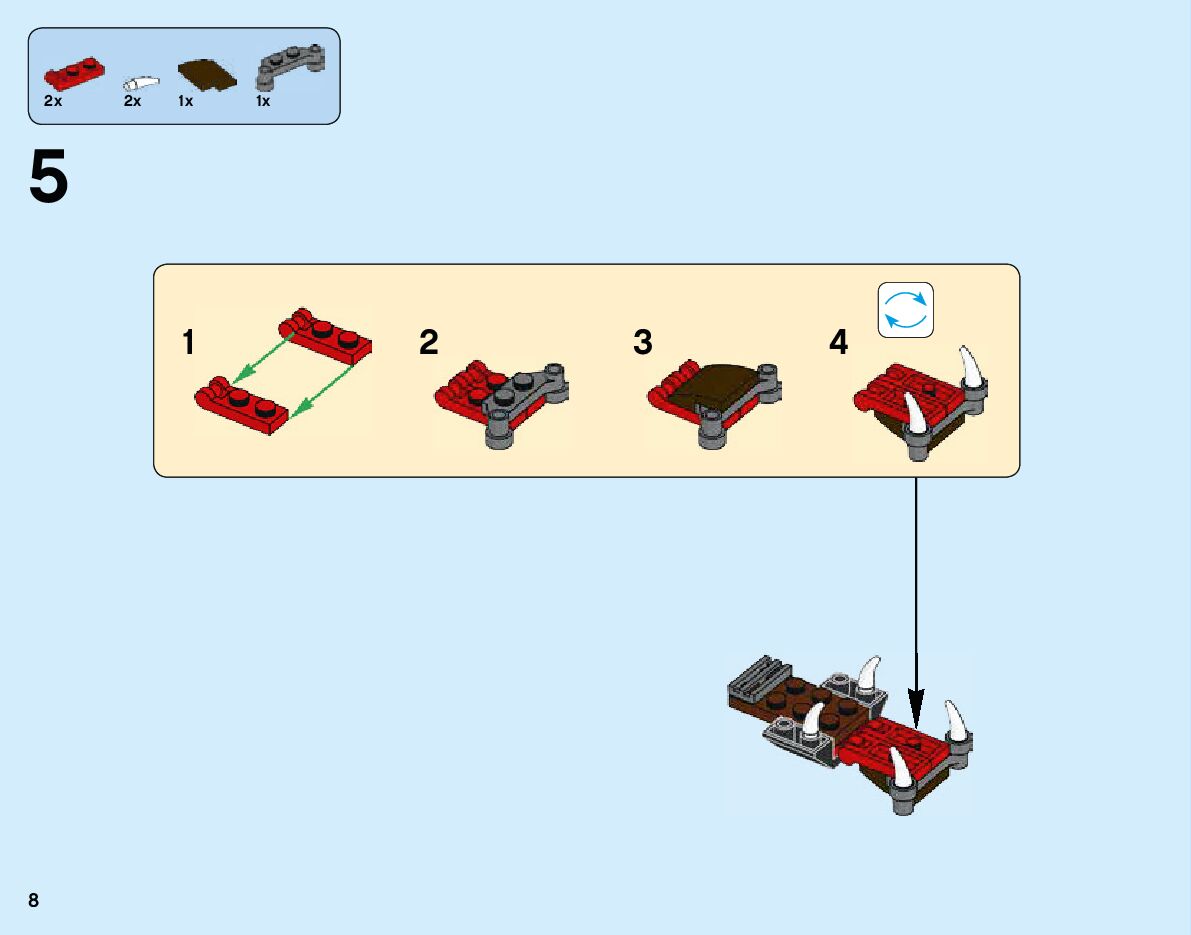 2x 2x 1x 1x

5

1

2

3

4

8