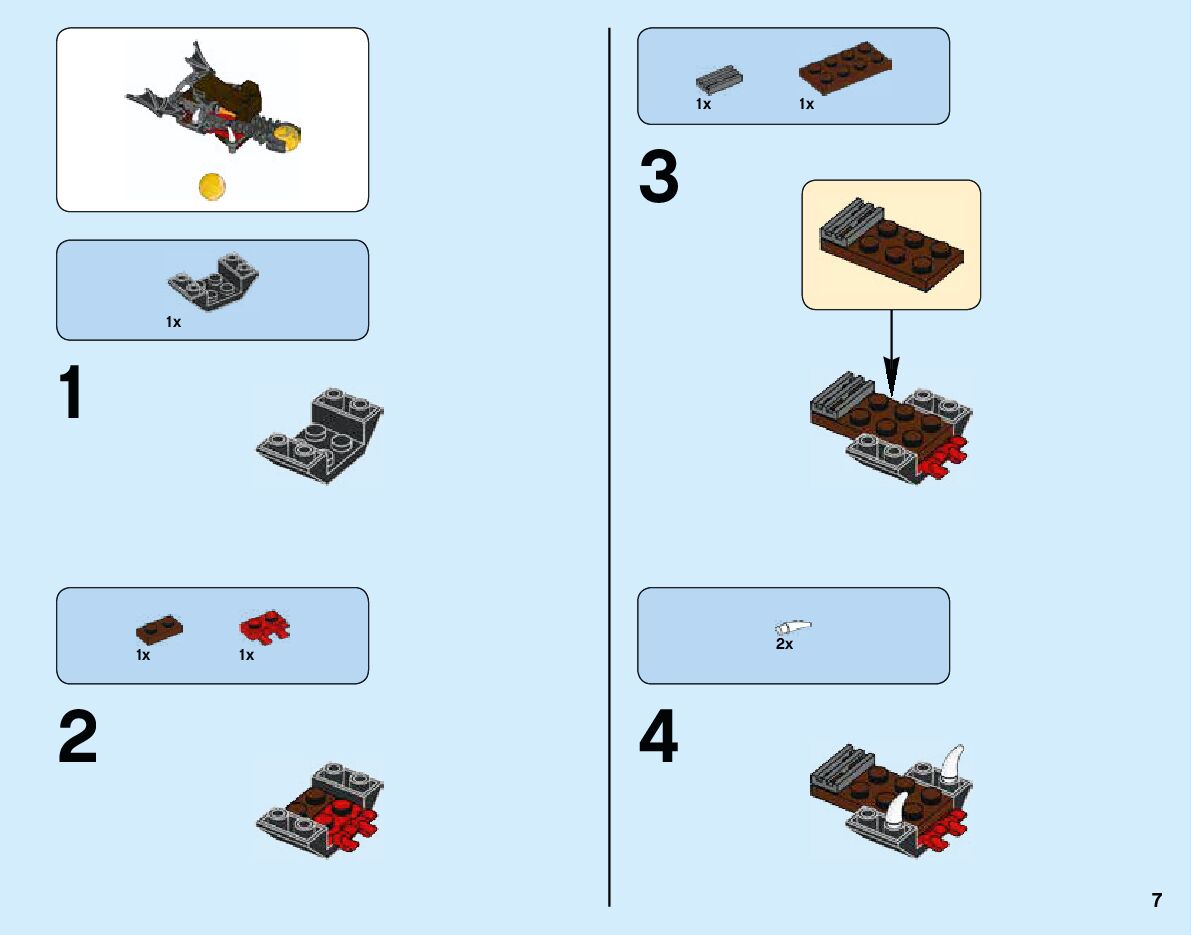 1x

1

1x 1x

2

1x 1x

3

2x

4

7